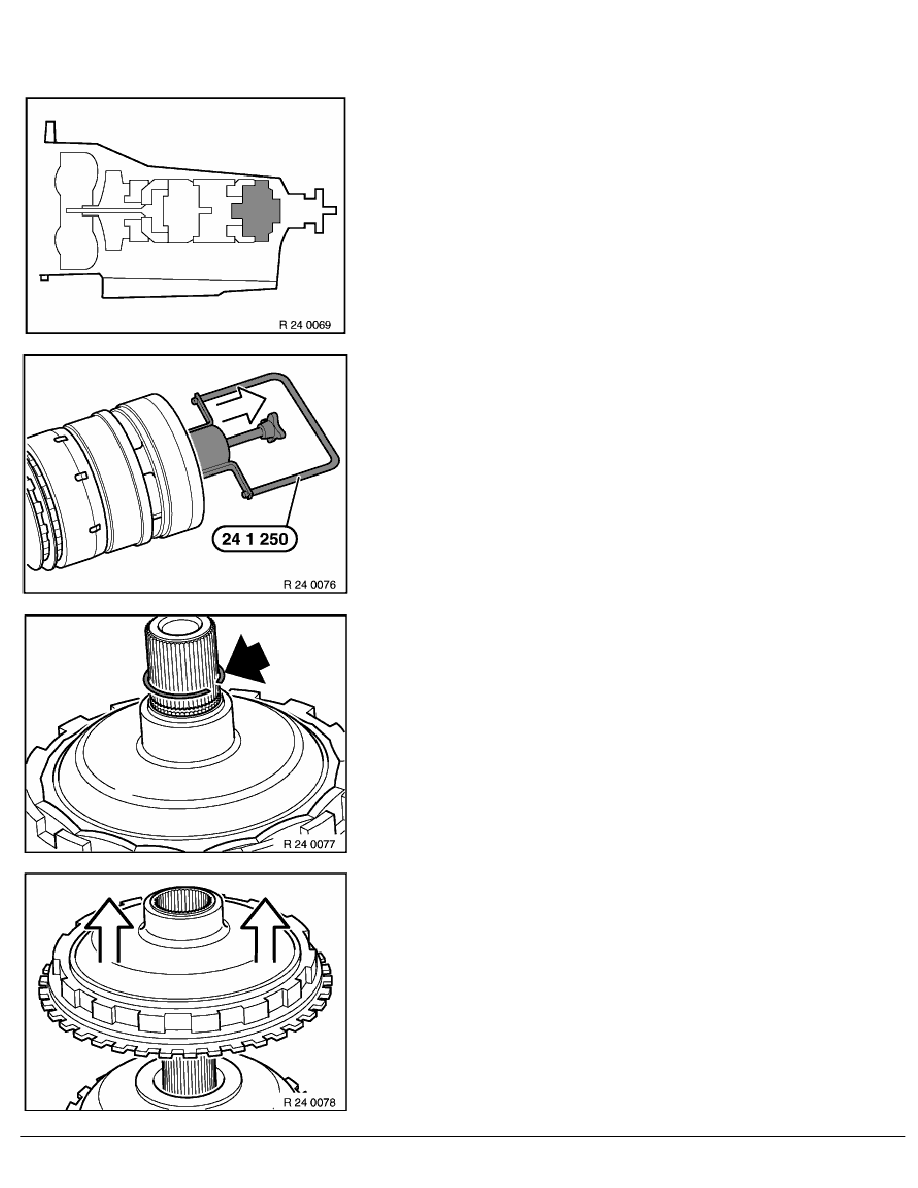 R 24 0069

24 1 250

R 24 0076

R 24 0077

R 24 0078