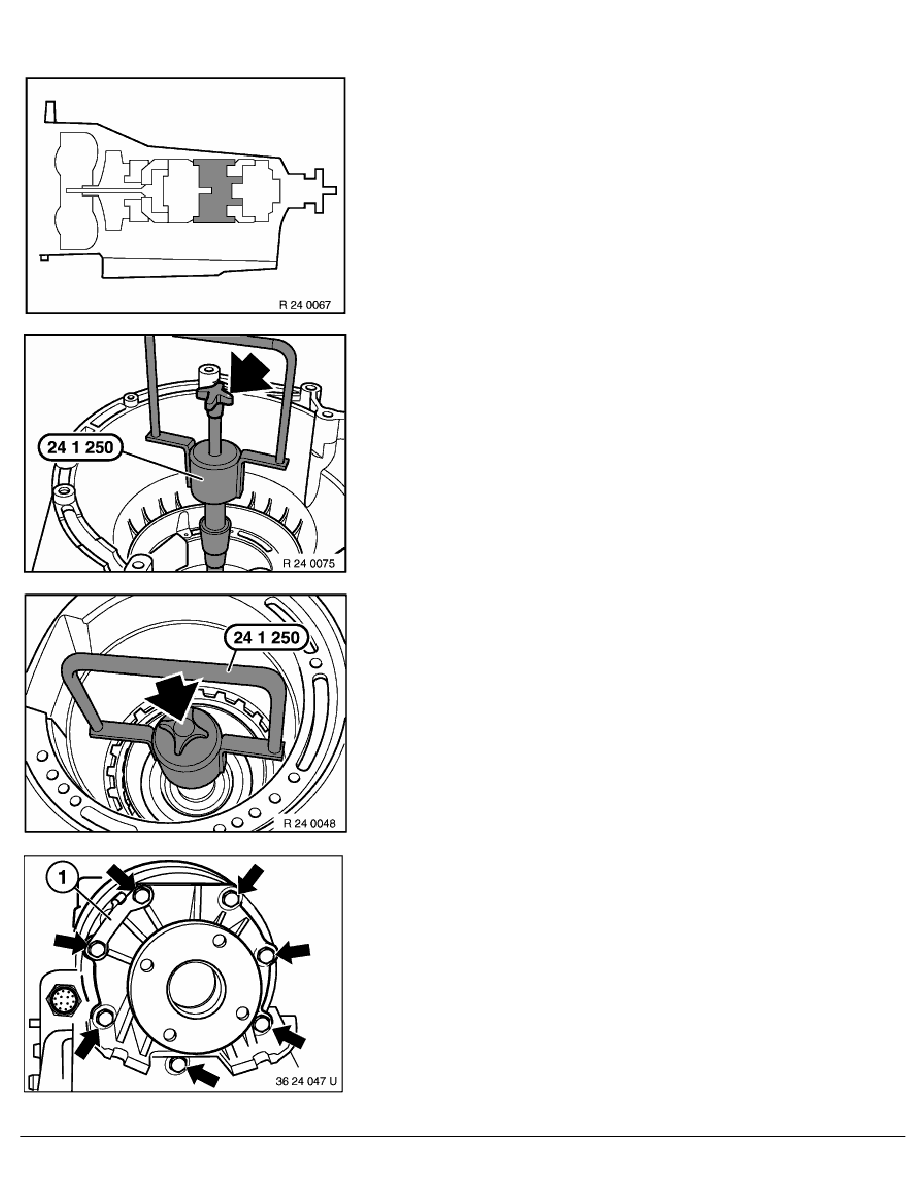 R 24 0067

24 1 250

R 24 0075

24 1 250

R 24 0048

1

36 24 047 U