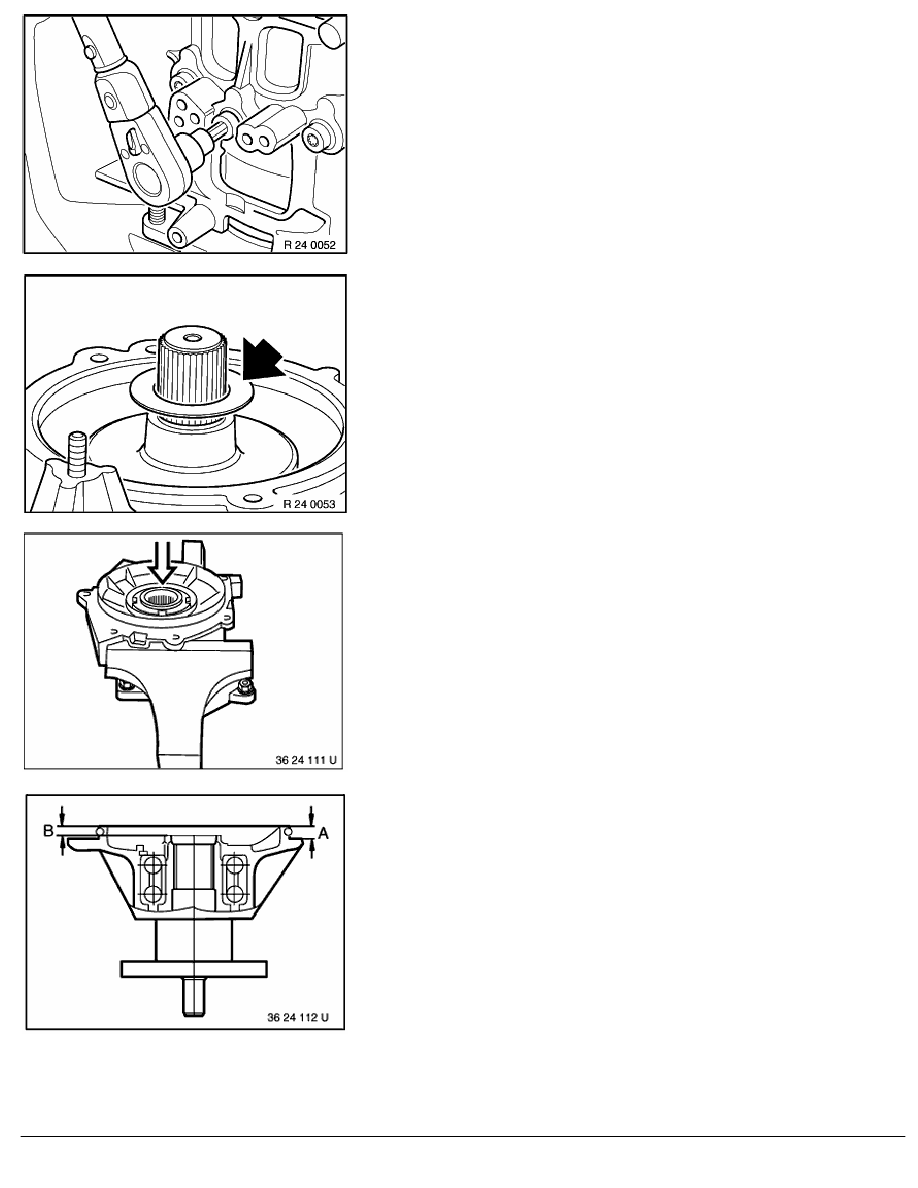 R 24 0052

R 24 0053

36 24 111 U

B

A

36 24 112 U