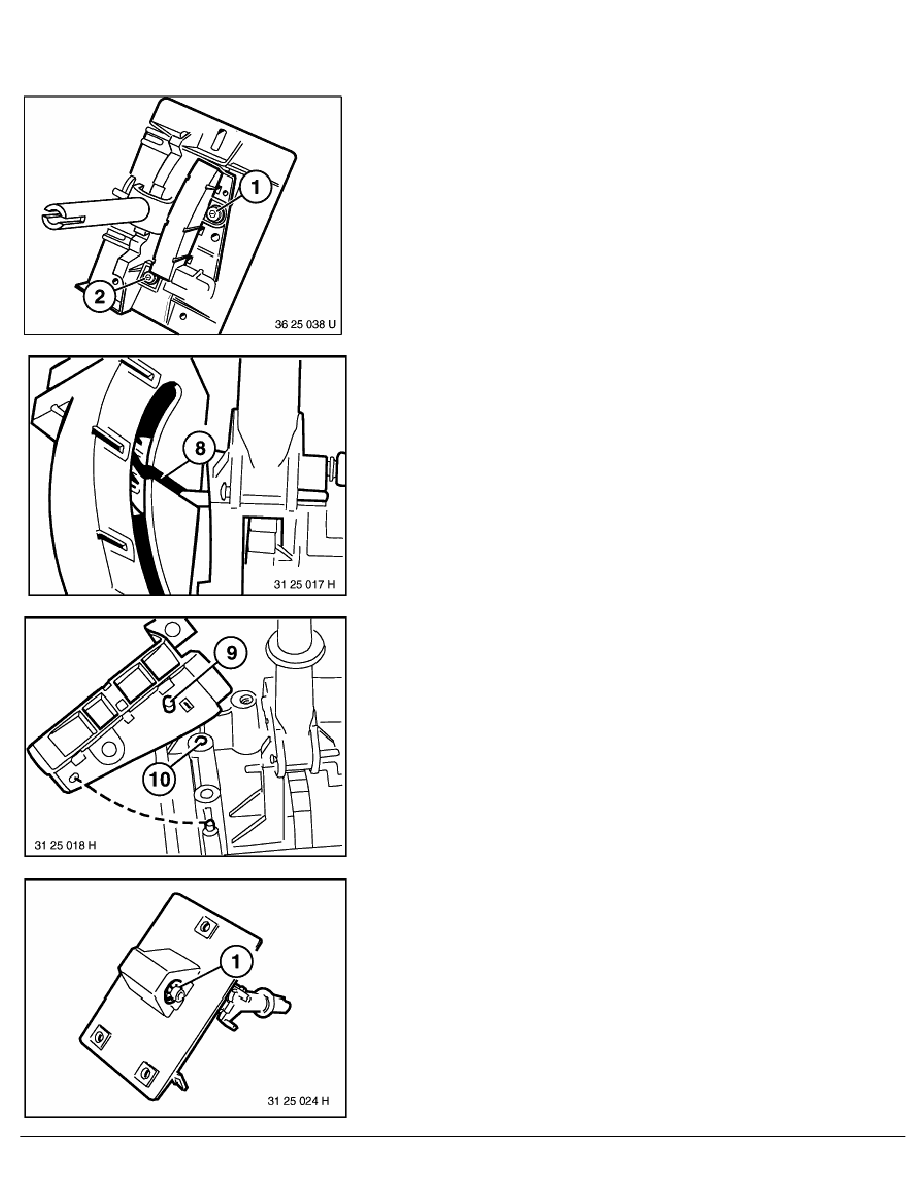 1
2
36 25 038 U

8
31 25 017 H

9
10
31 25 018 H

1
31 25 024 H