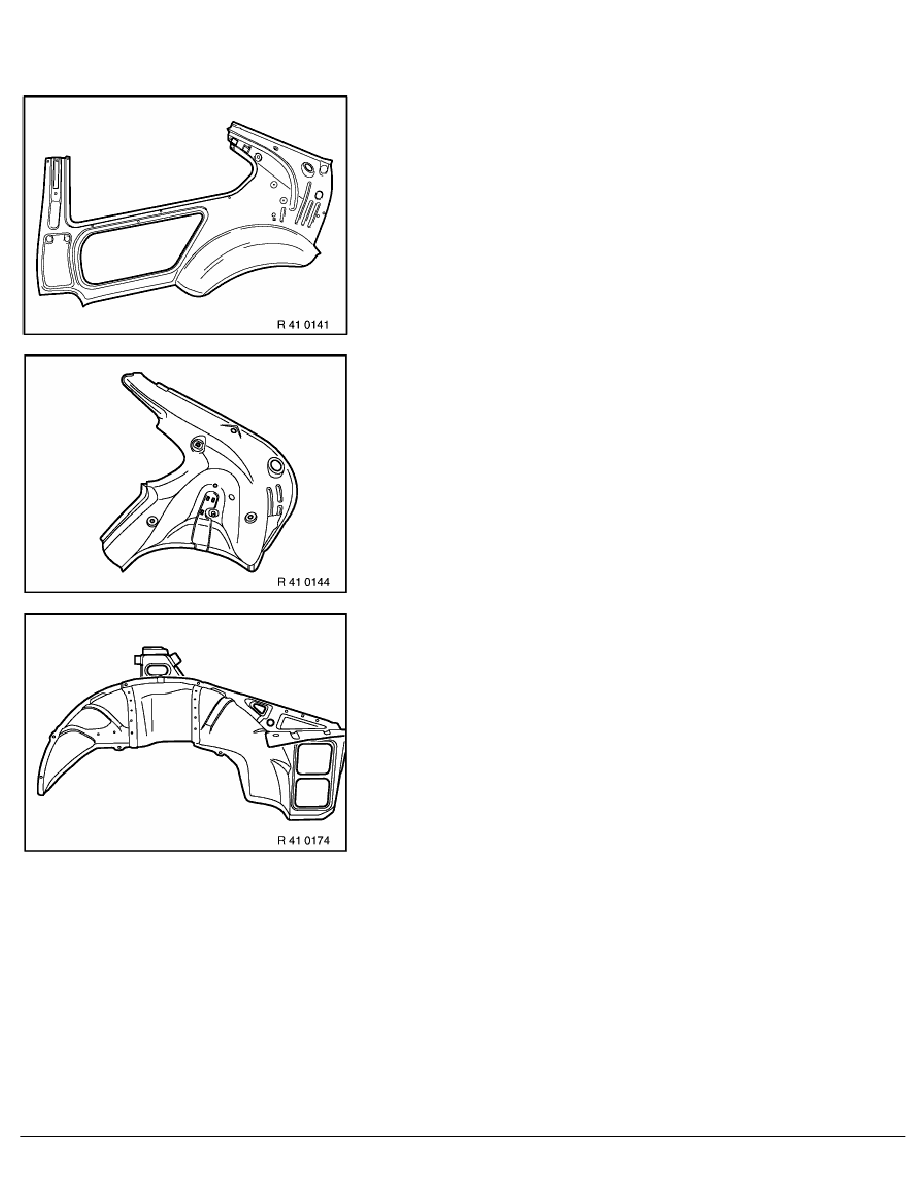 R 41 0141

R 41 0144

R 41 0174