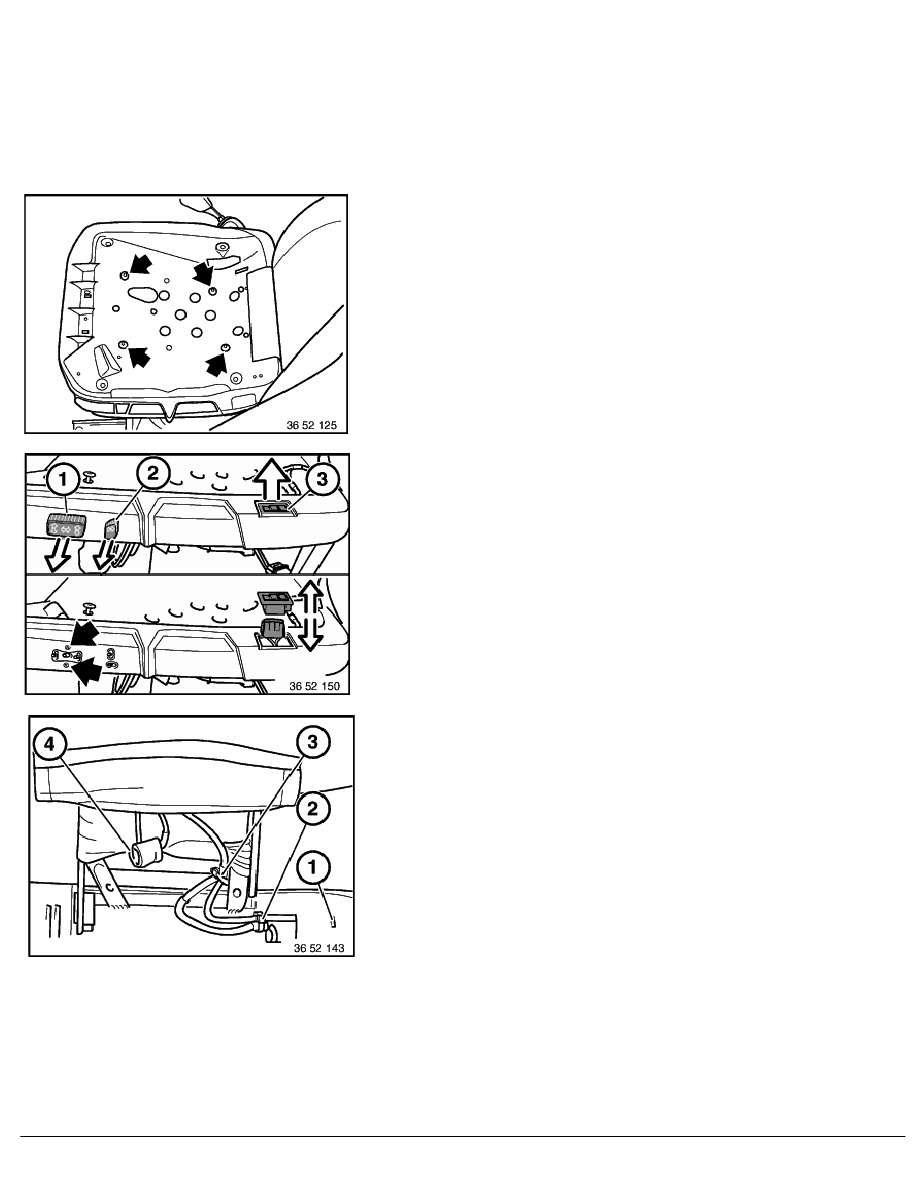 36 52 125

1
2
3

36 52 150

4
3
2
1

36 52 143