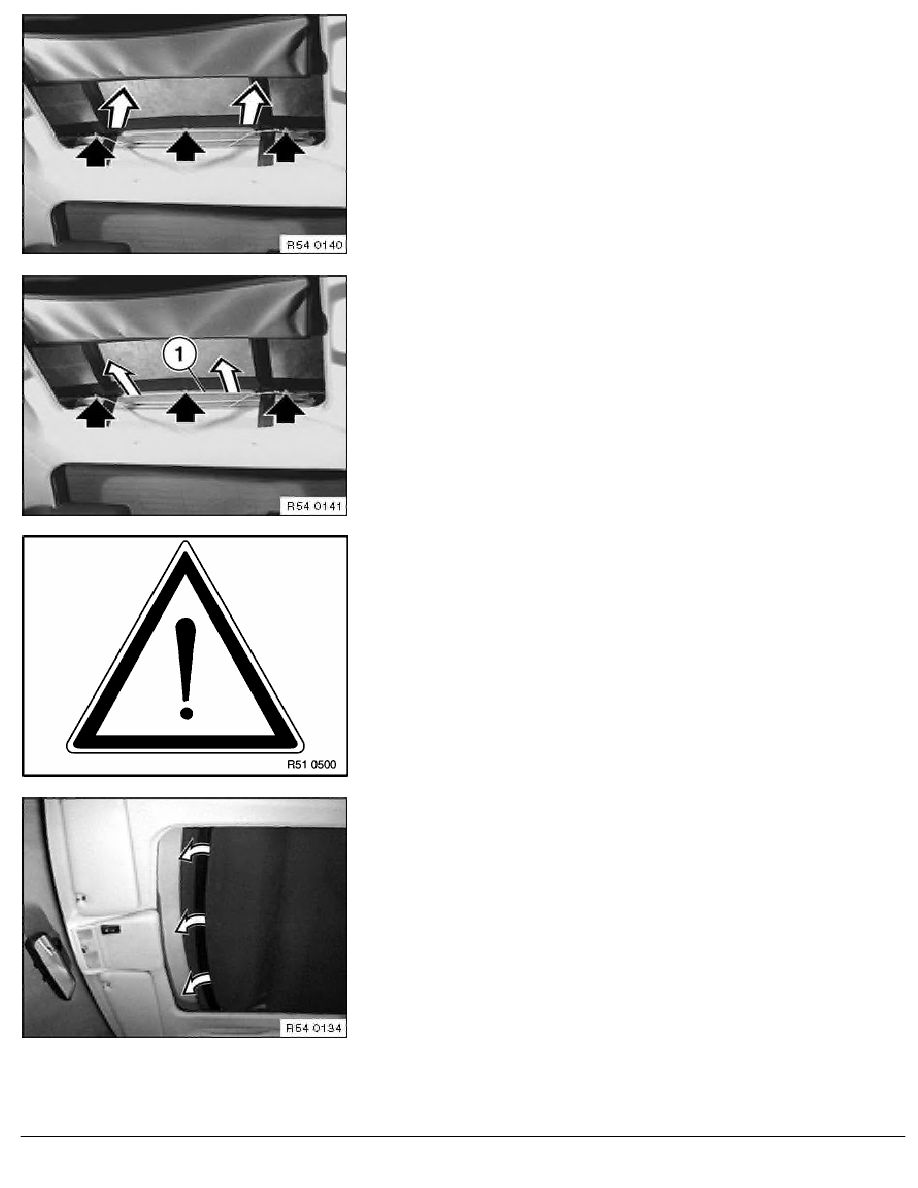 R54 0140

1

R54 0141

R51 0500

R54 0134