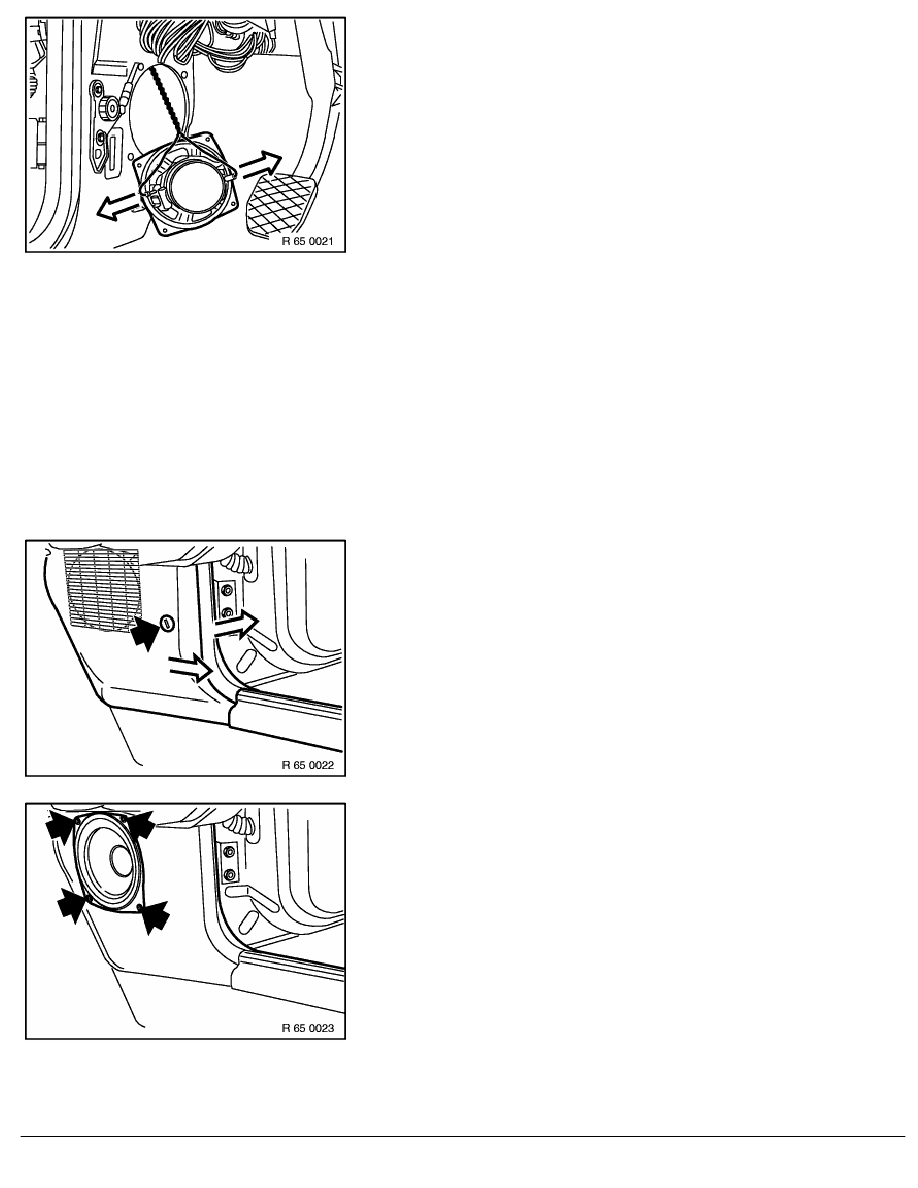 IR 65 0021

IR 65 0022

IR 65 0023