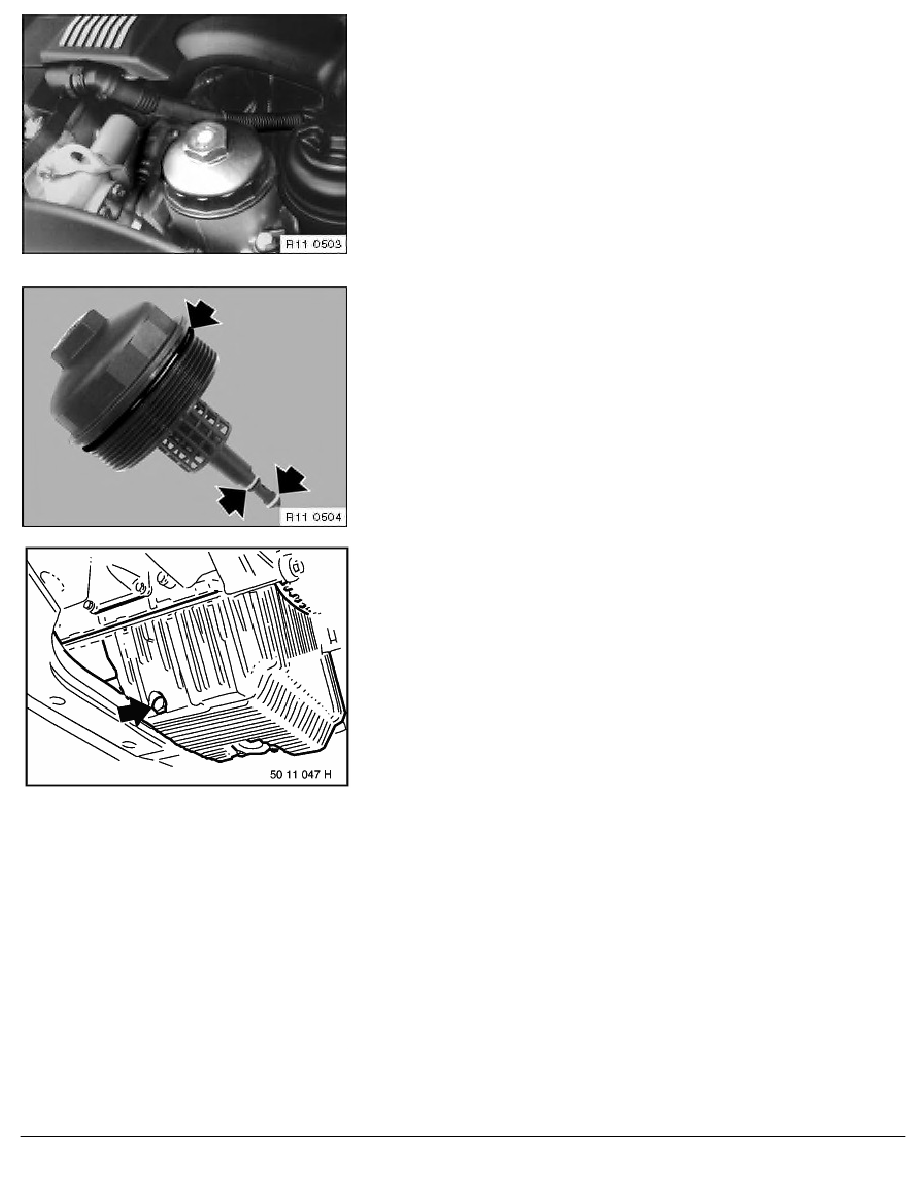 R11 0503

R11 0504

50 11 047 H