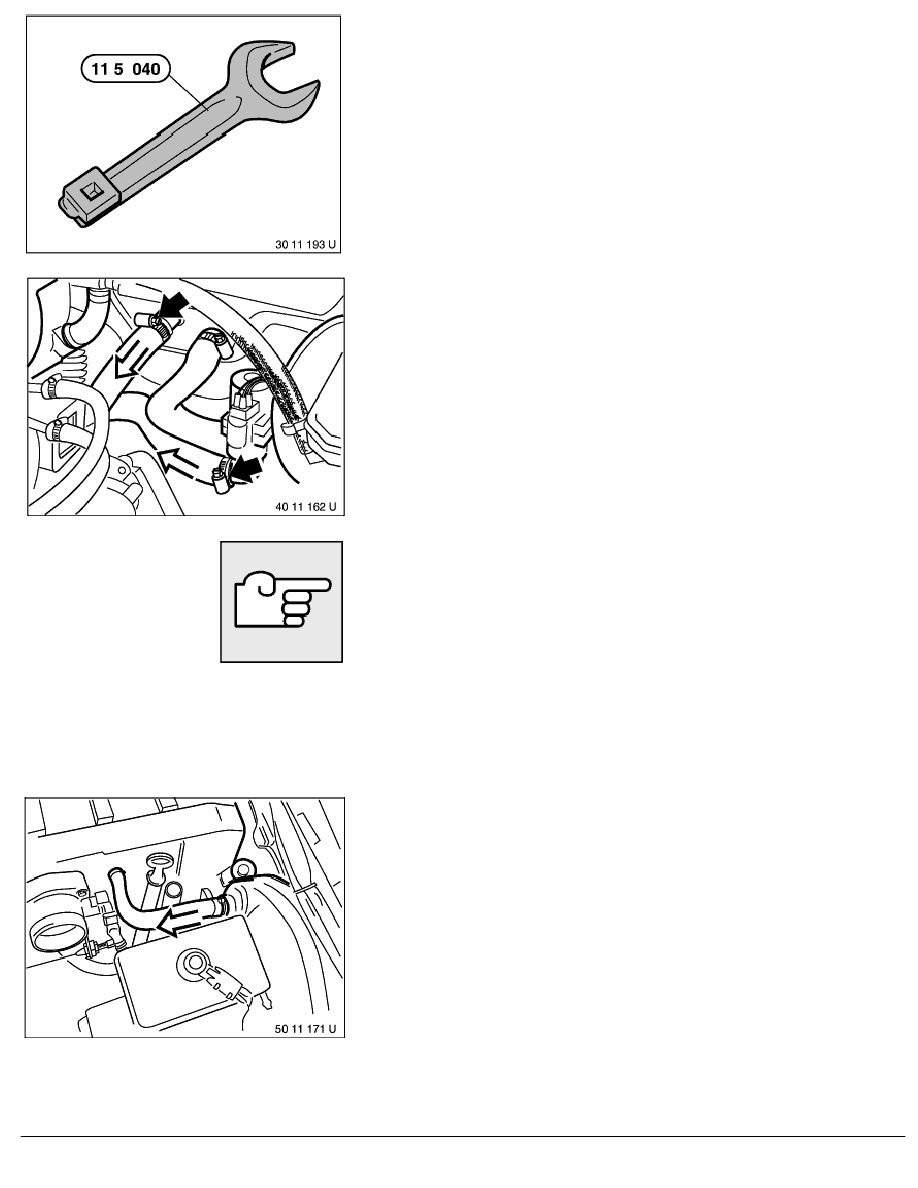 11 5 040

30 11 193 U

40 11 162 U

50 11 171 U