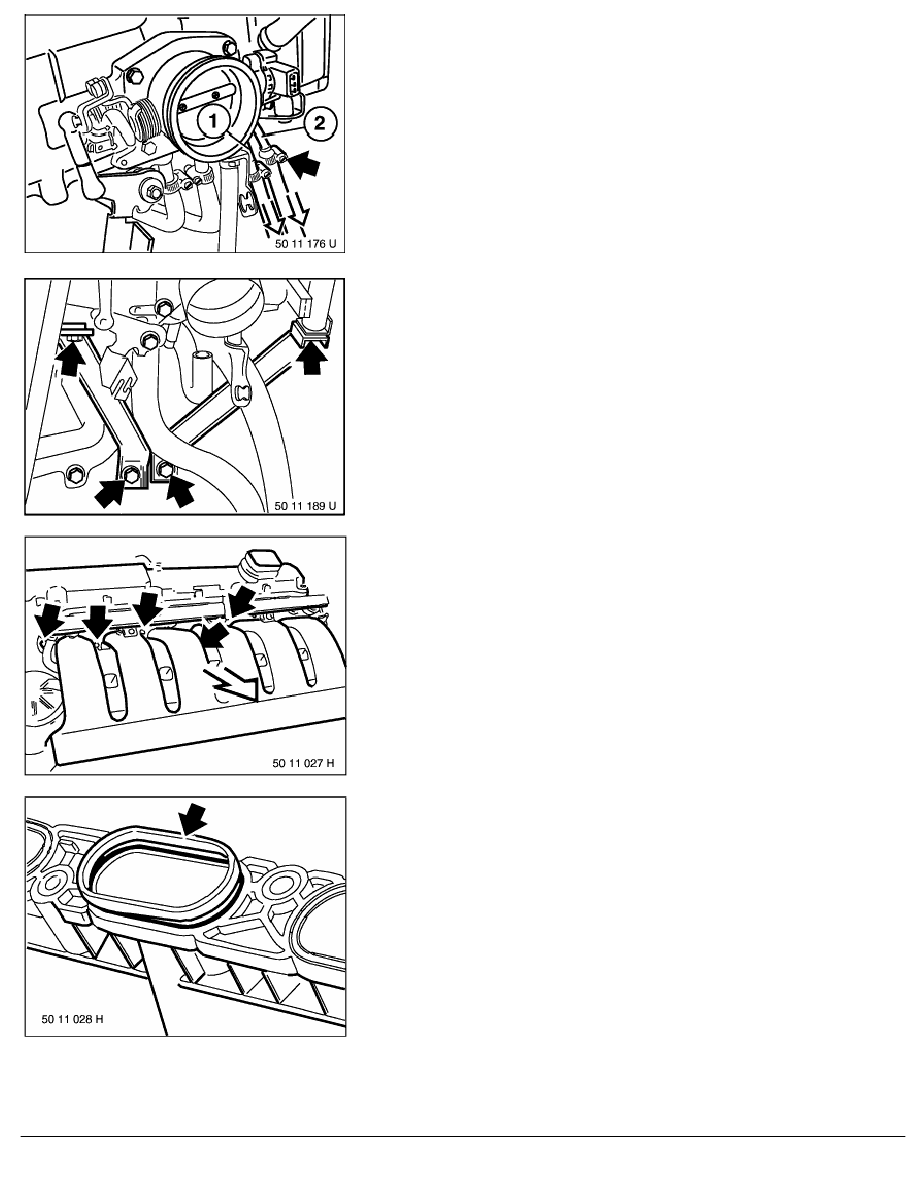 1

2

50 11 176 U

50 11 189 U

50 11 027 H

50 11 028 H