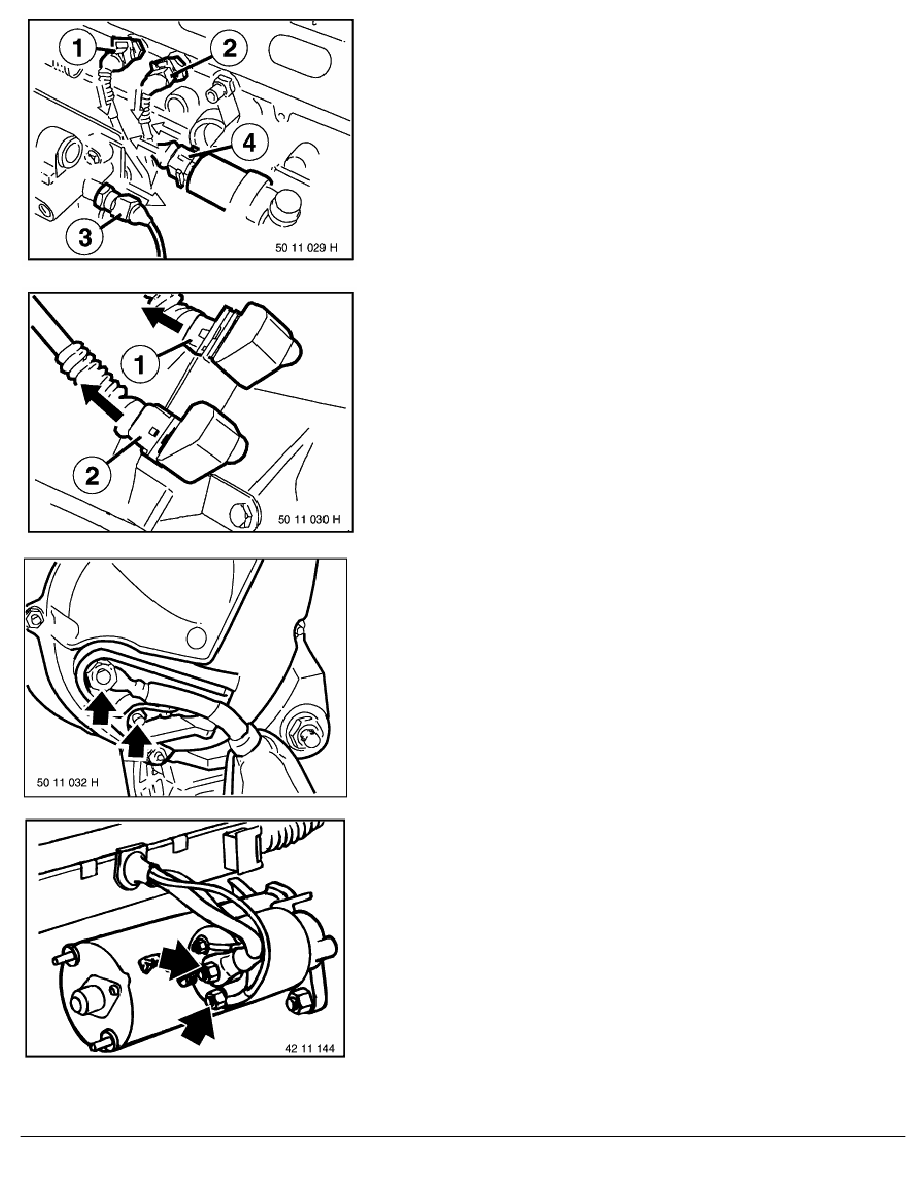 1
2
4
3
50 11 029 H

1
2
50 11 030 H

50 11 032 H

42 11 144