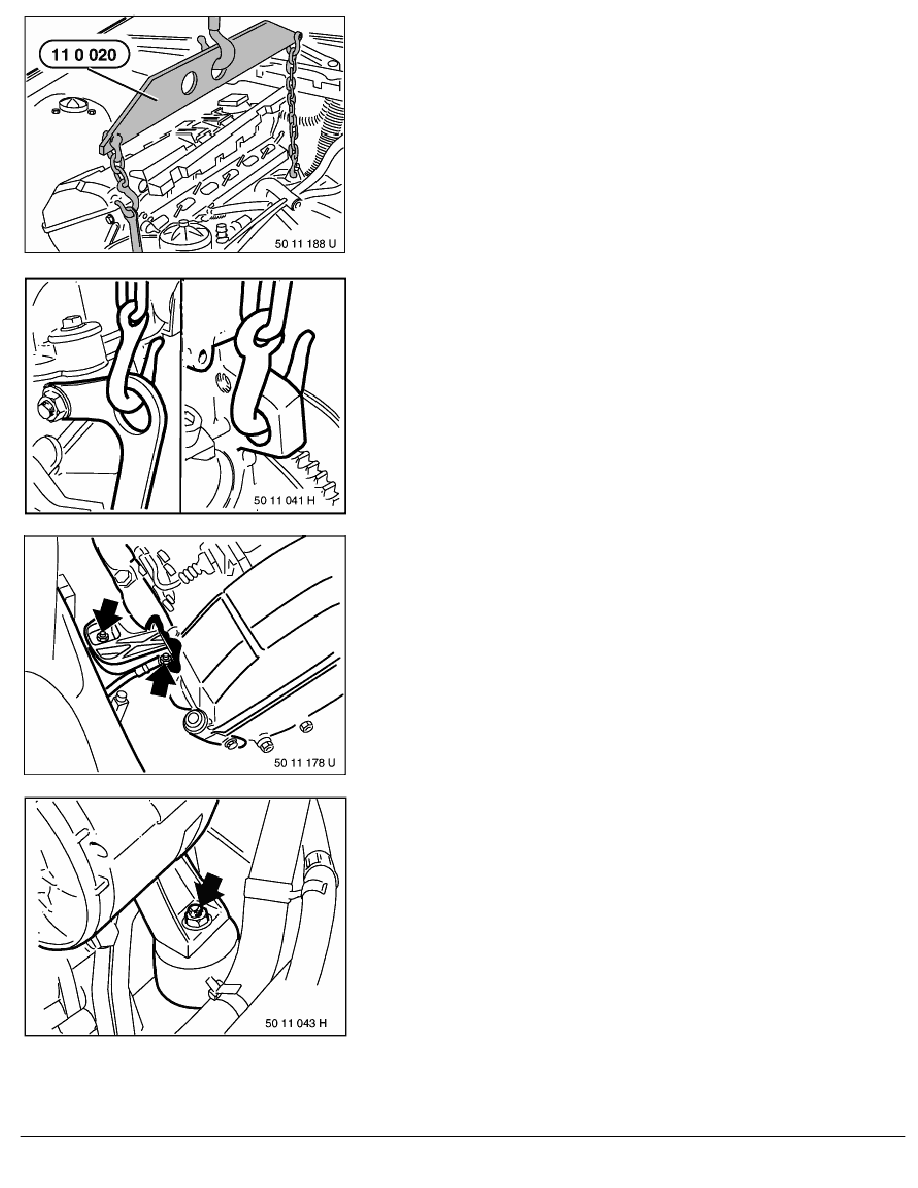 11 0 020

50 11 188 U

50 11 041 H

50 11 178 U

50 11 043 H