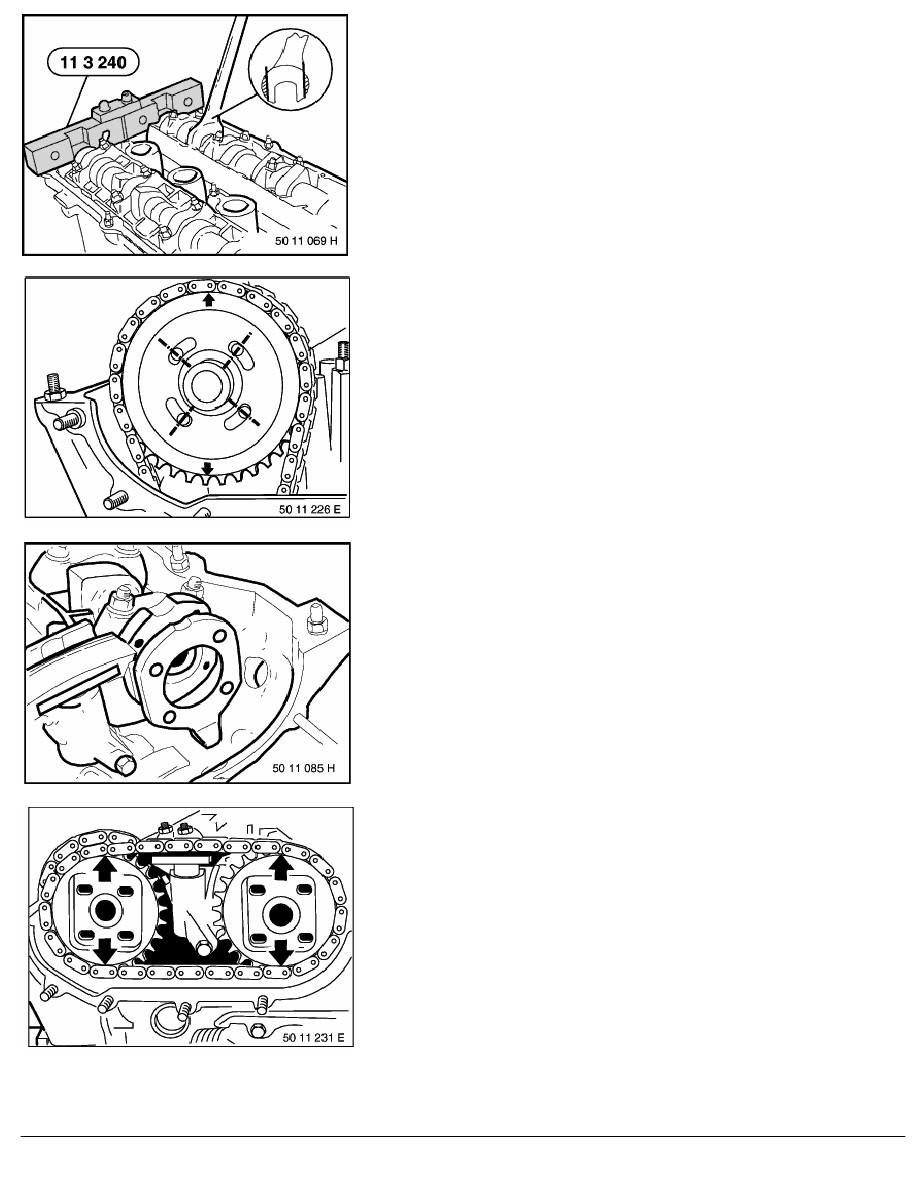 11 3 240

50 11 069 H

50 11 226 E

50 11 085 H

50 11 231 E