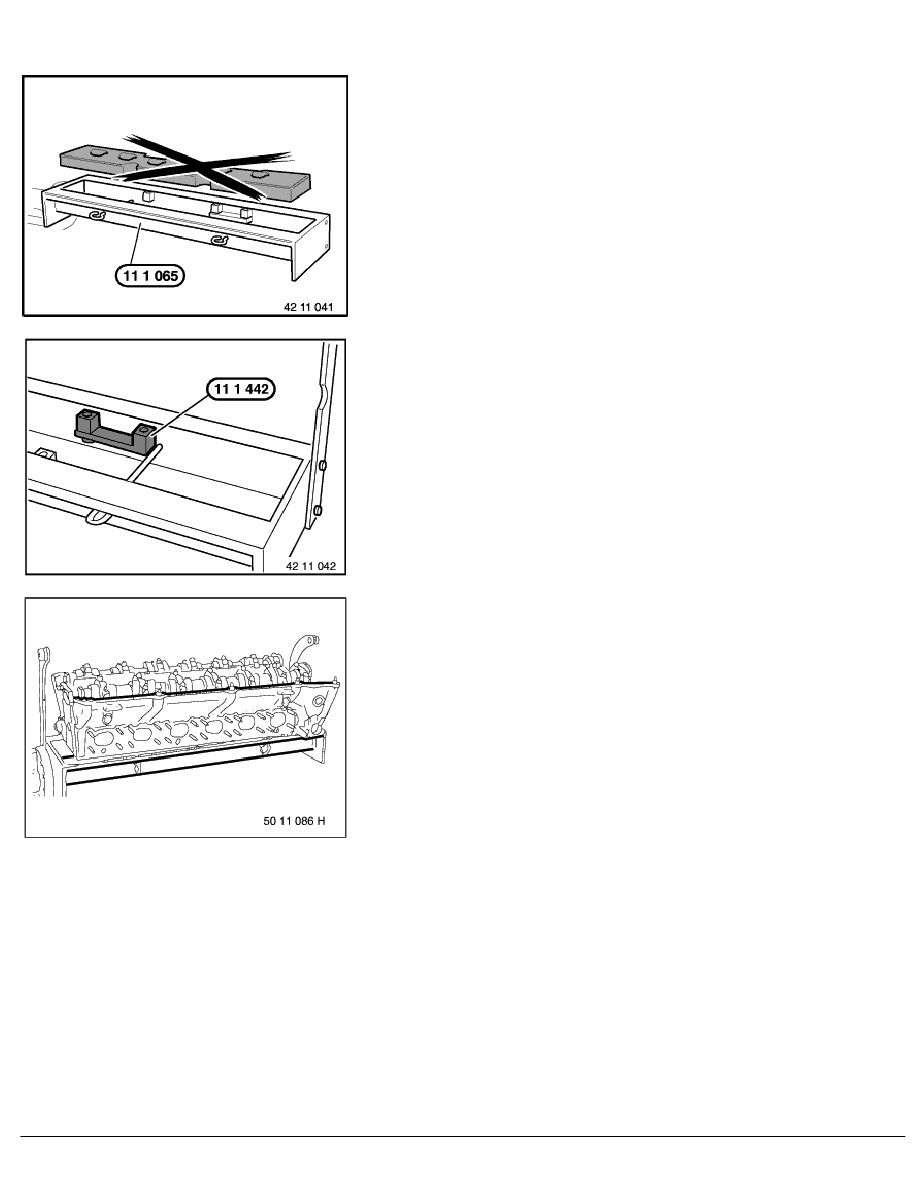 11 1 065

42 11 041

11 1 442

42 11 042

50 11 086 H