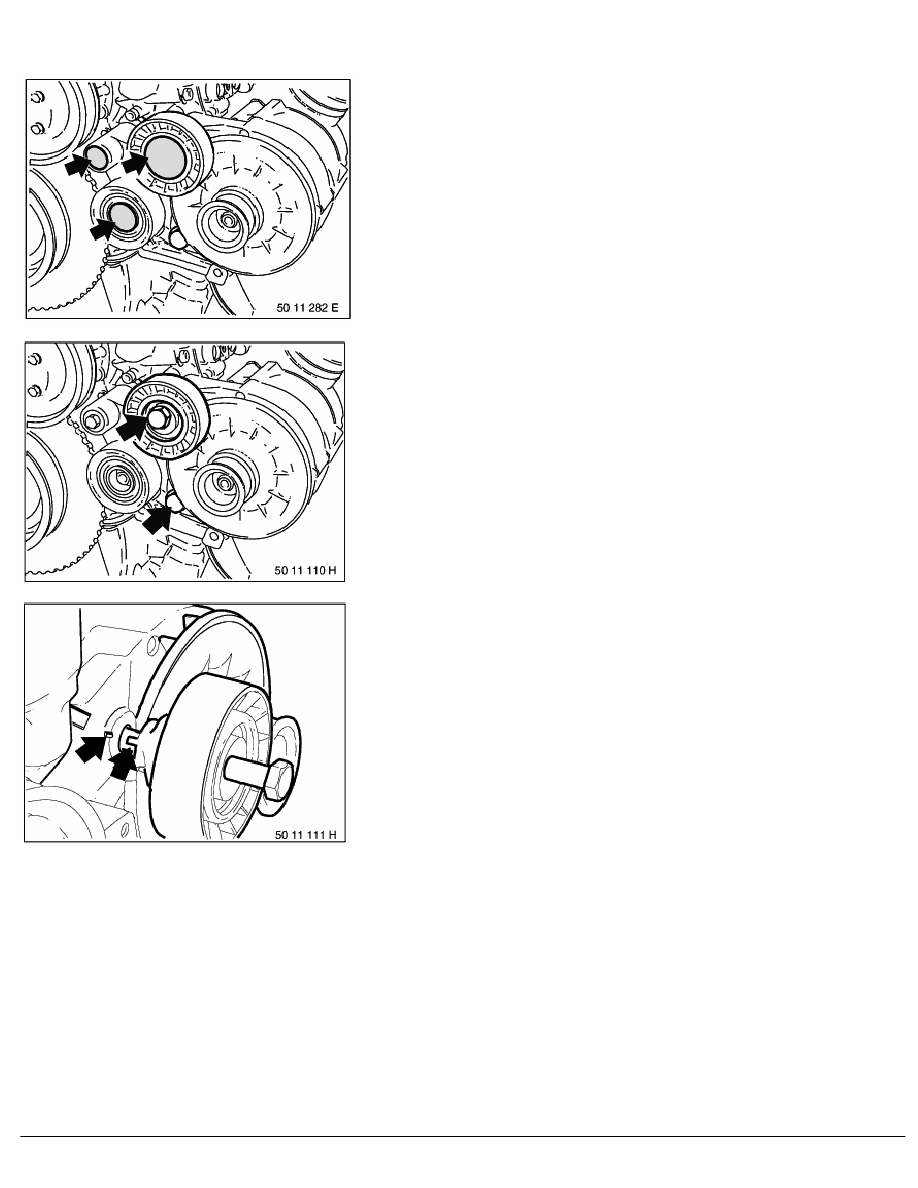 50 11 282 E

50 11 110 H

50 11 111 H