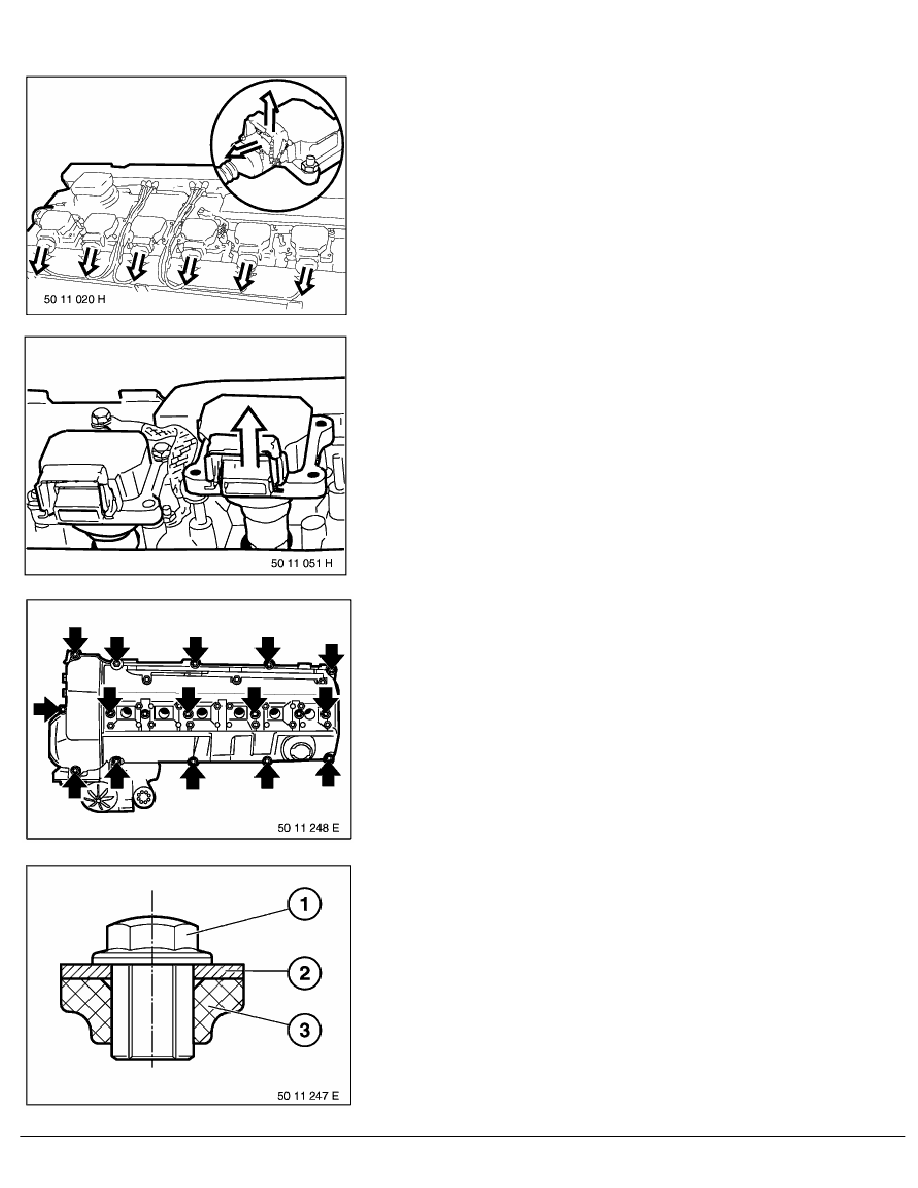 50 11 020 H

50 11 051 H

50 11 248 E

1

2

3

50 11 247 E