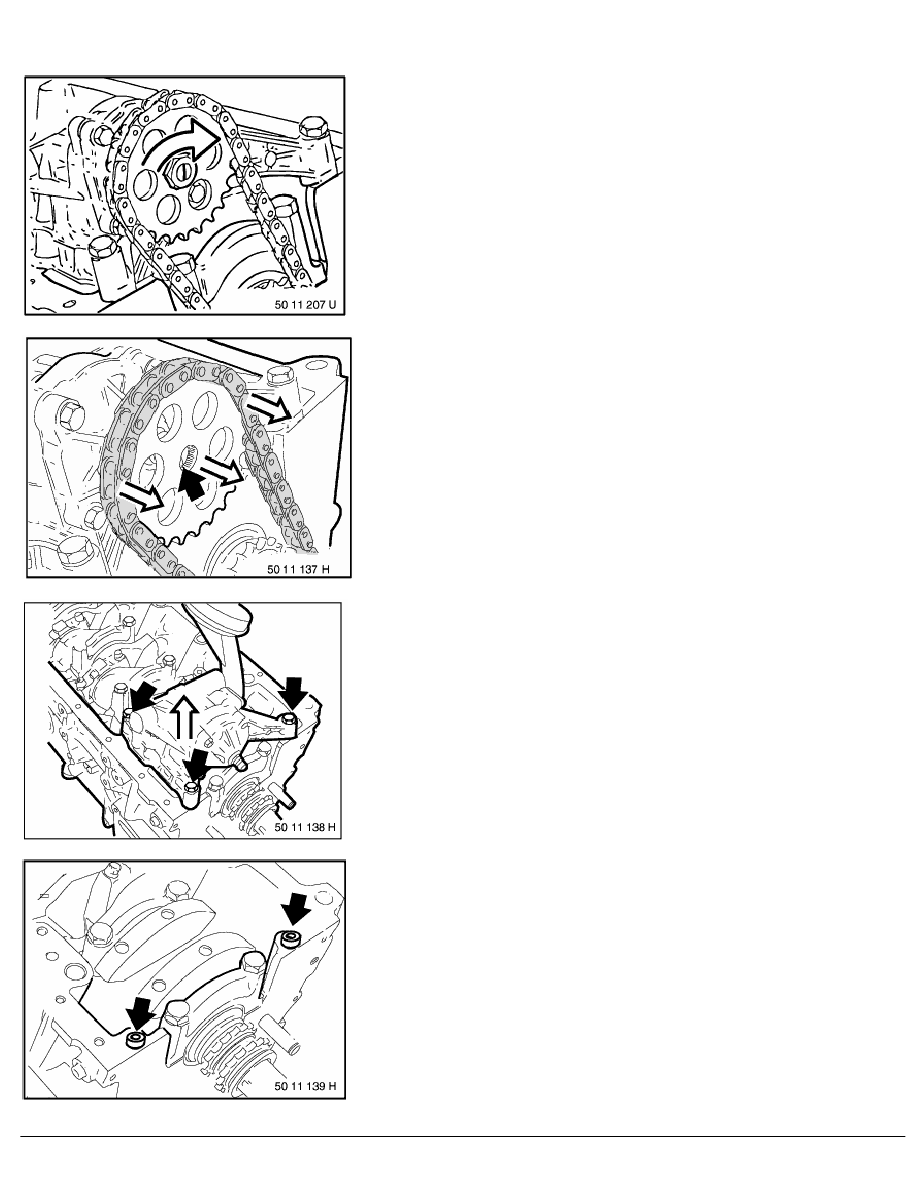 50 11 207 U

50 11 137 H

50 11 138 H

50 11 139 H