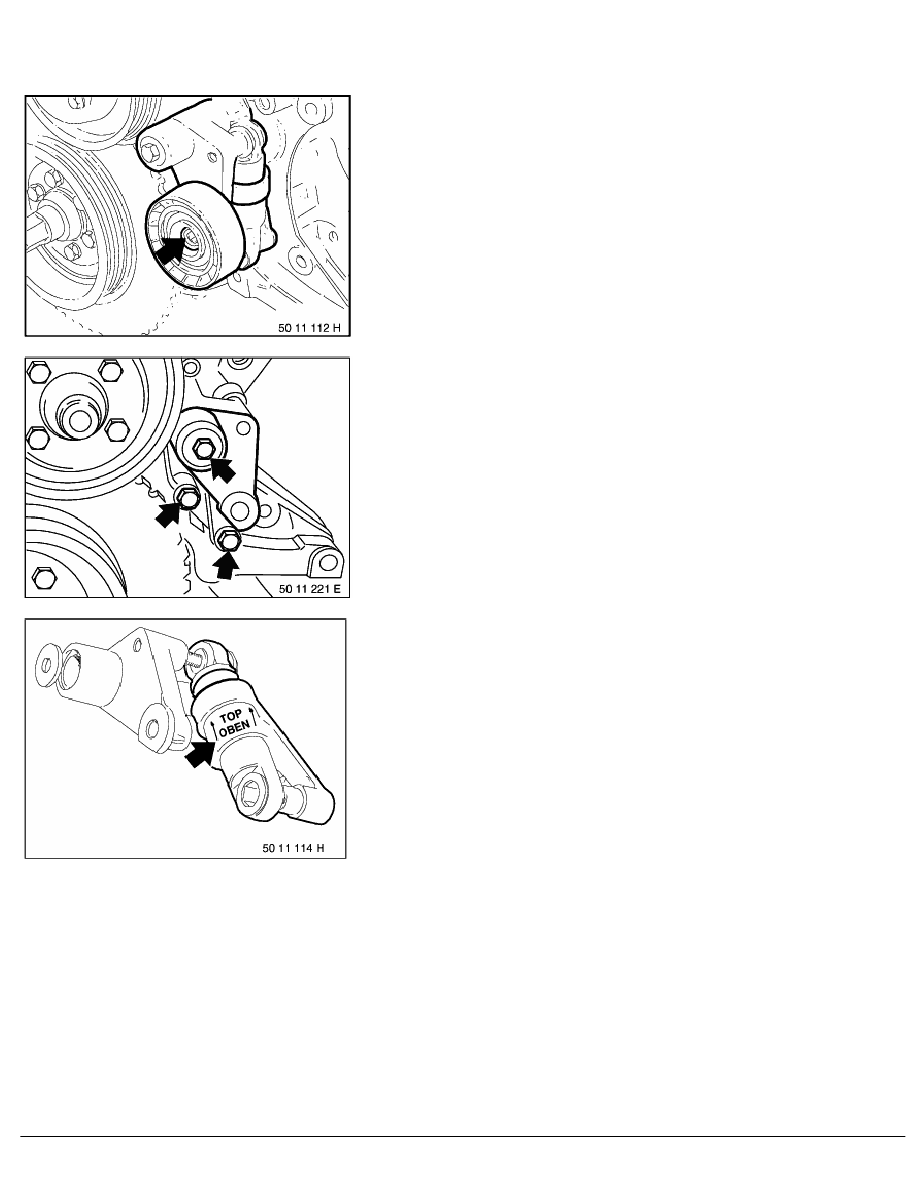 50 11 112 H

50 11 221 E

TOP
OBEN

50 11 114 H