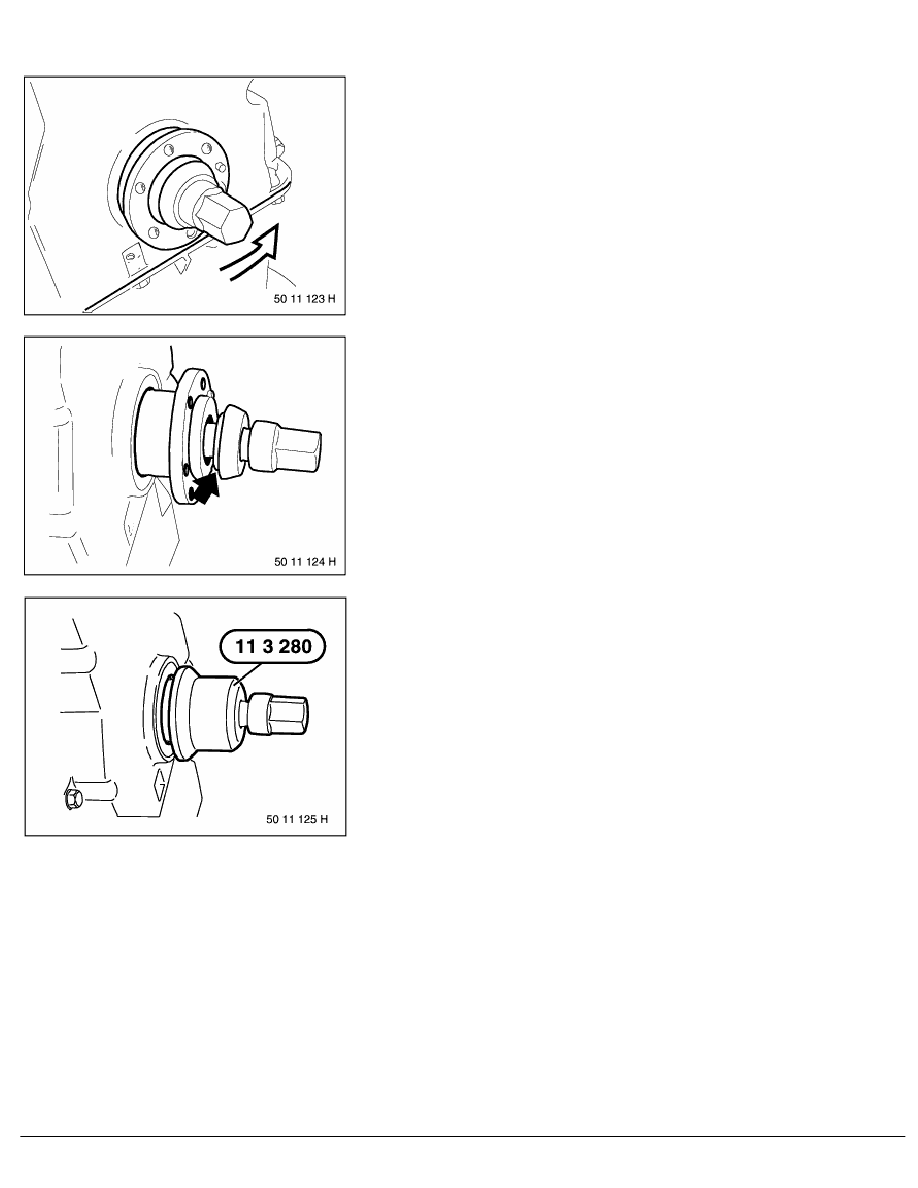 50 11 123 H

50 11 124 H

11 3 280

50 11 125 H