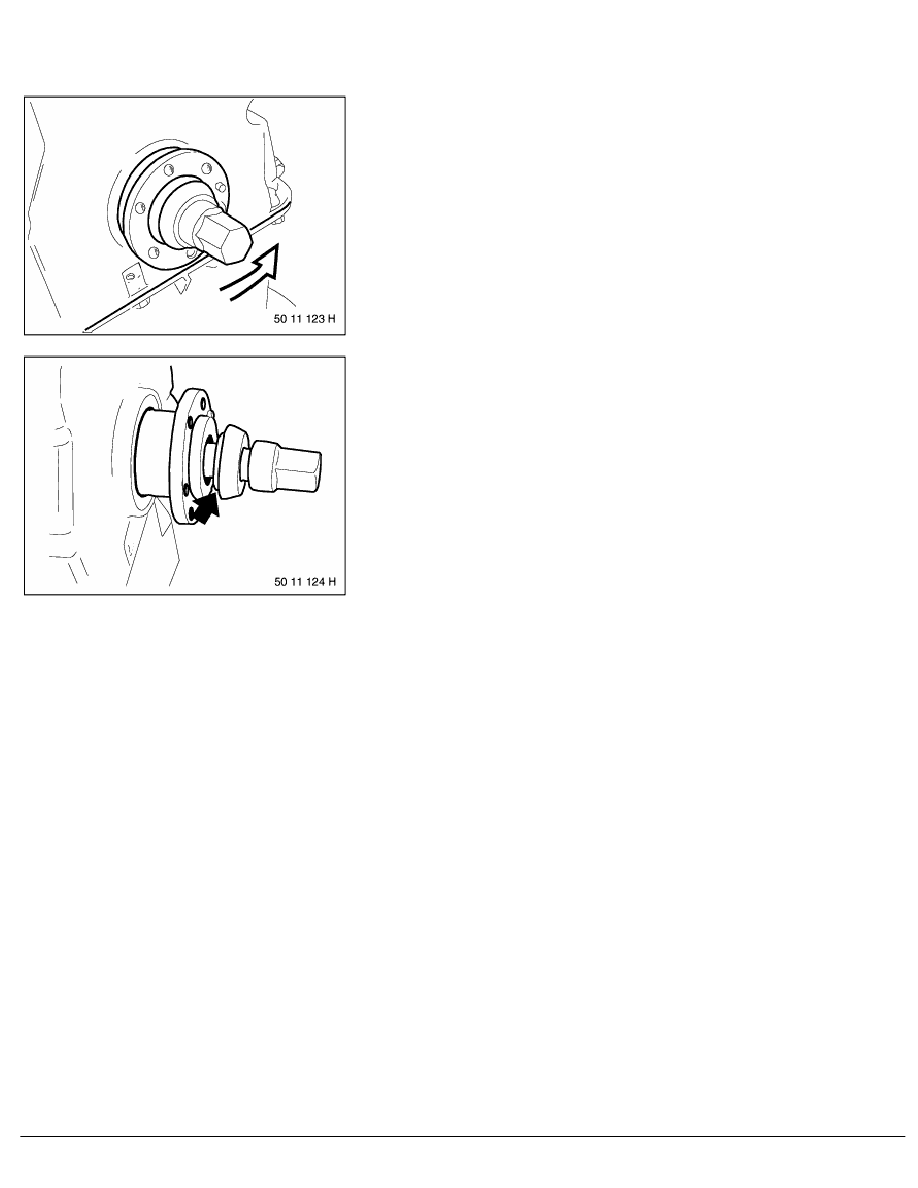 50 11 123 H

50 11 124 H