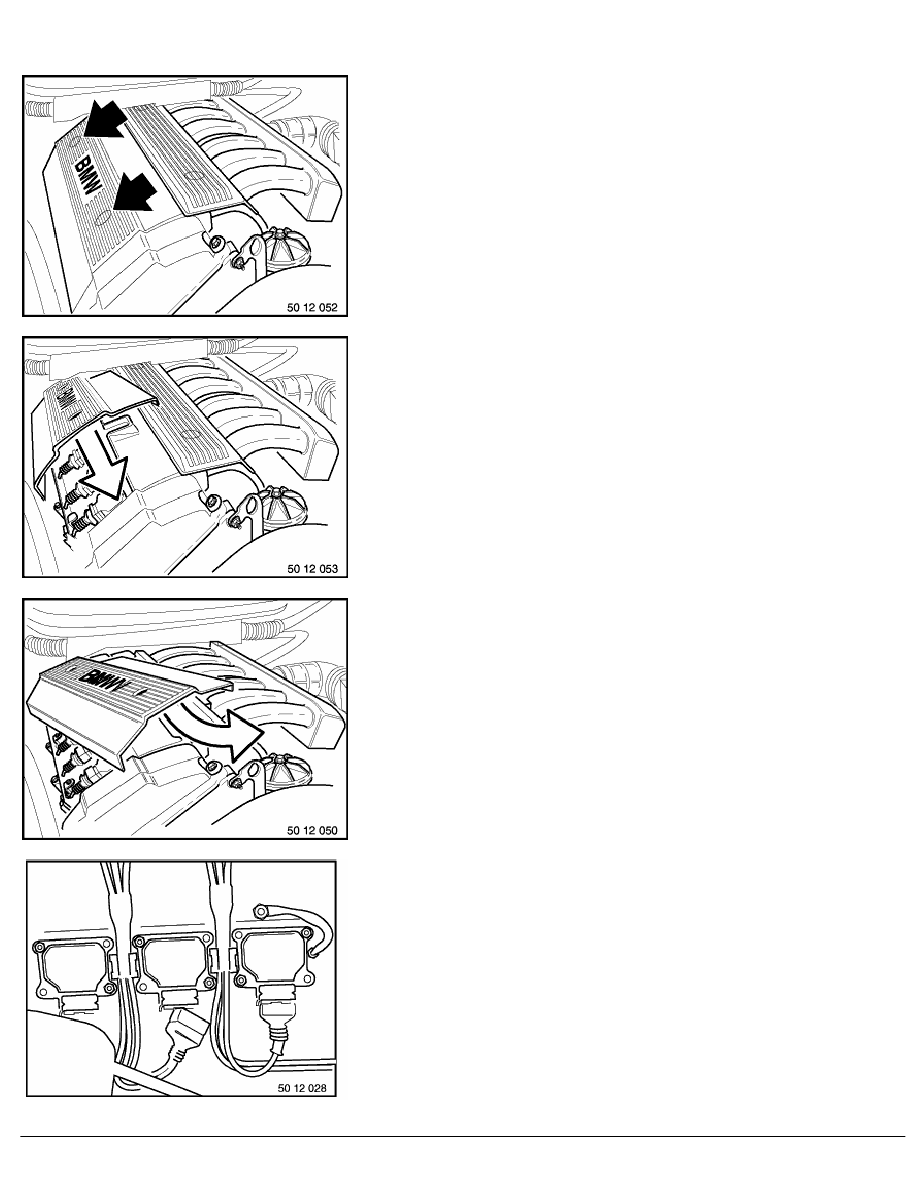 BMW

50 12 052

50 12 053

BMW

50 12 050

50 12 028