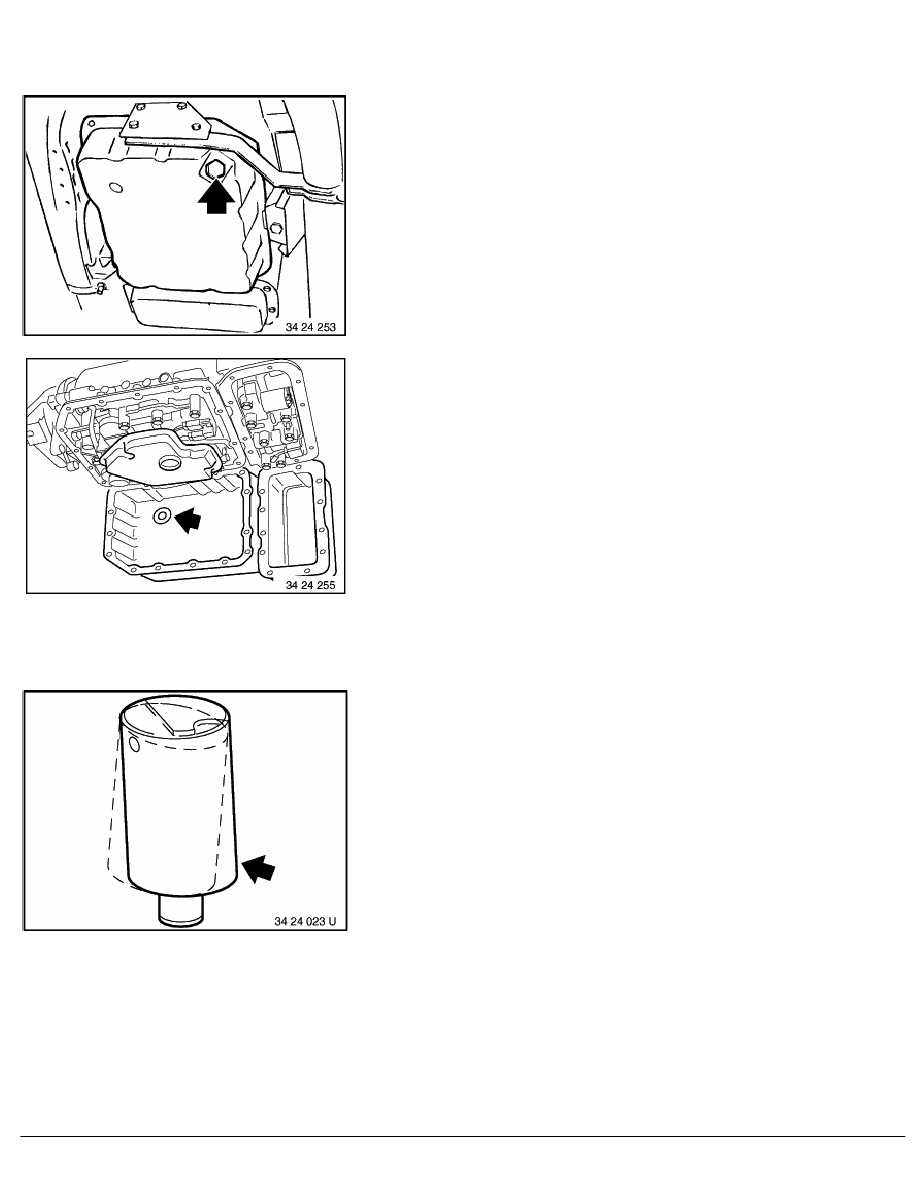 34 24 253

34 24 255

34 24 023 U