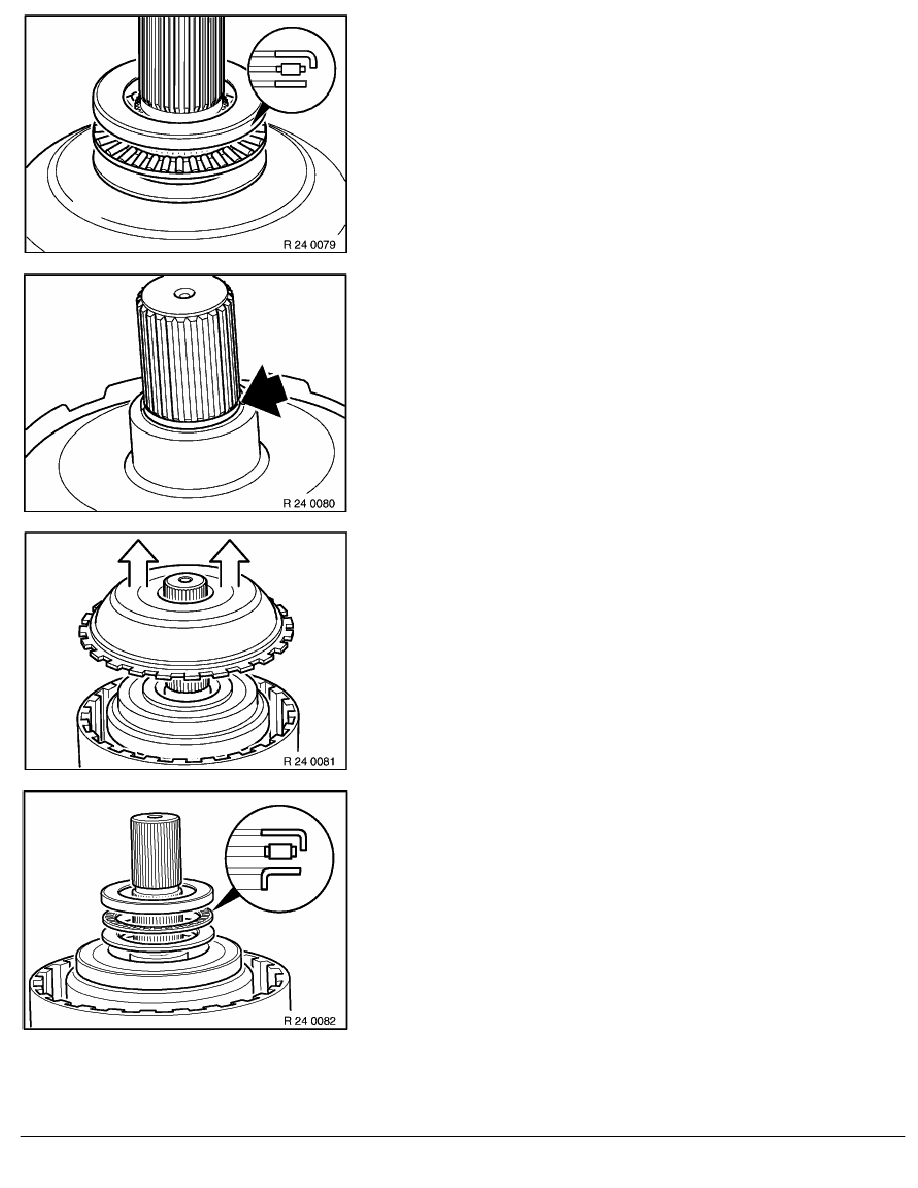 R 24 0079

R 24 0080

R 24 0081

R 24 0082