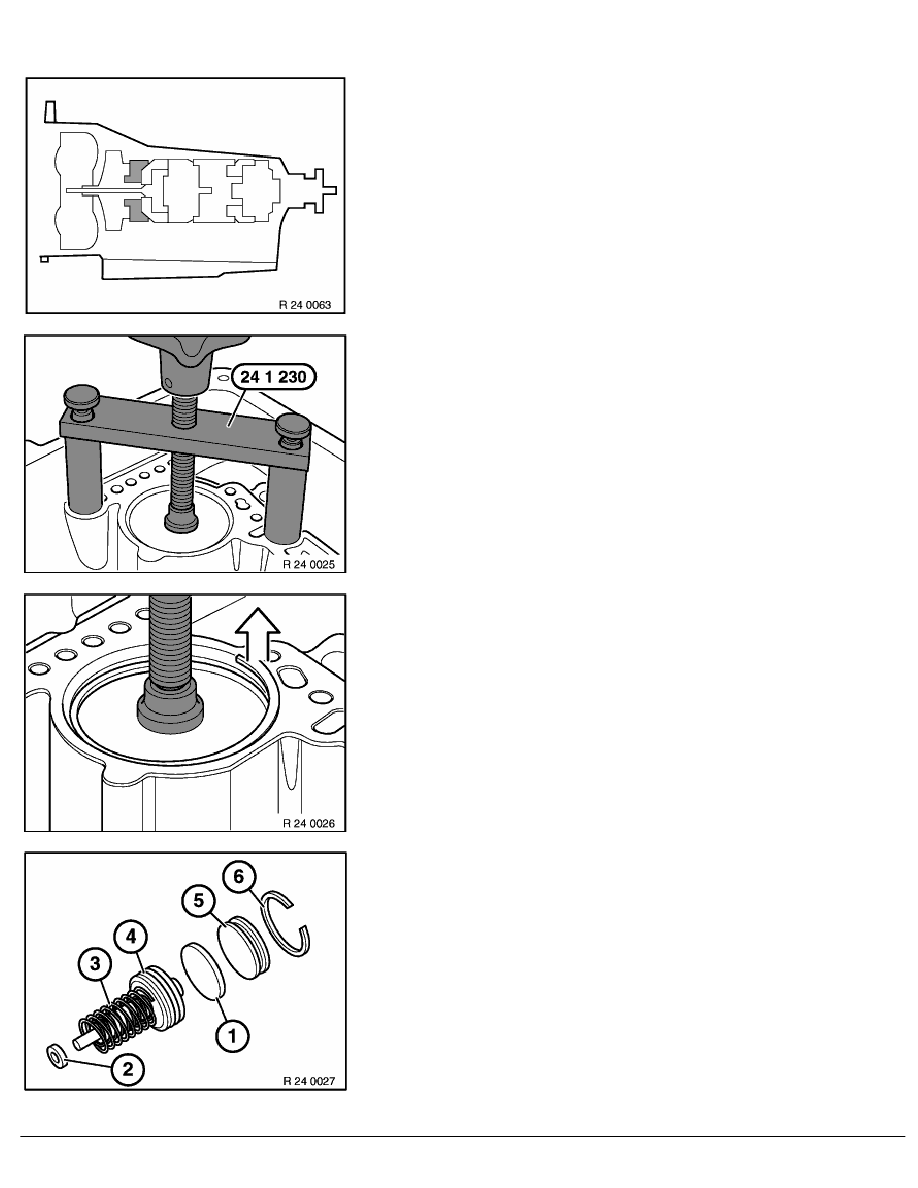 R 24 0063

24 1 230

R 24 0025

R 24 0026

6
5
4
3
1
2

R 24 0027