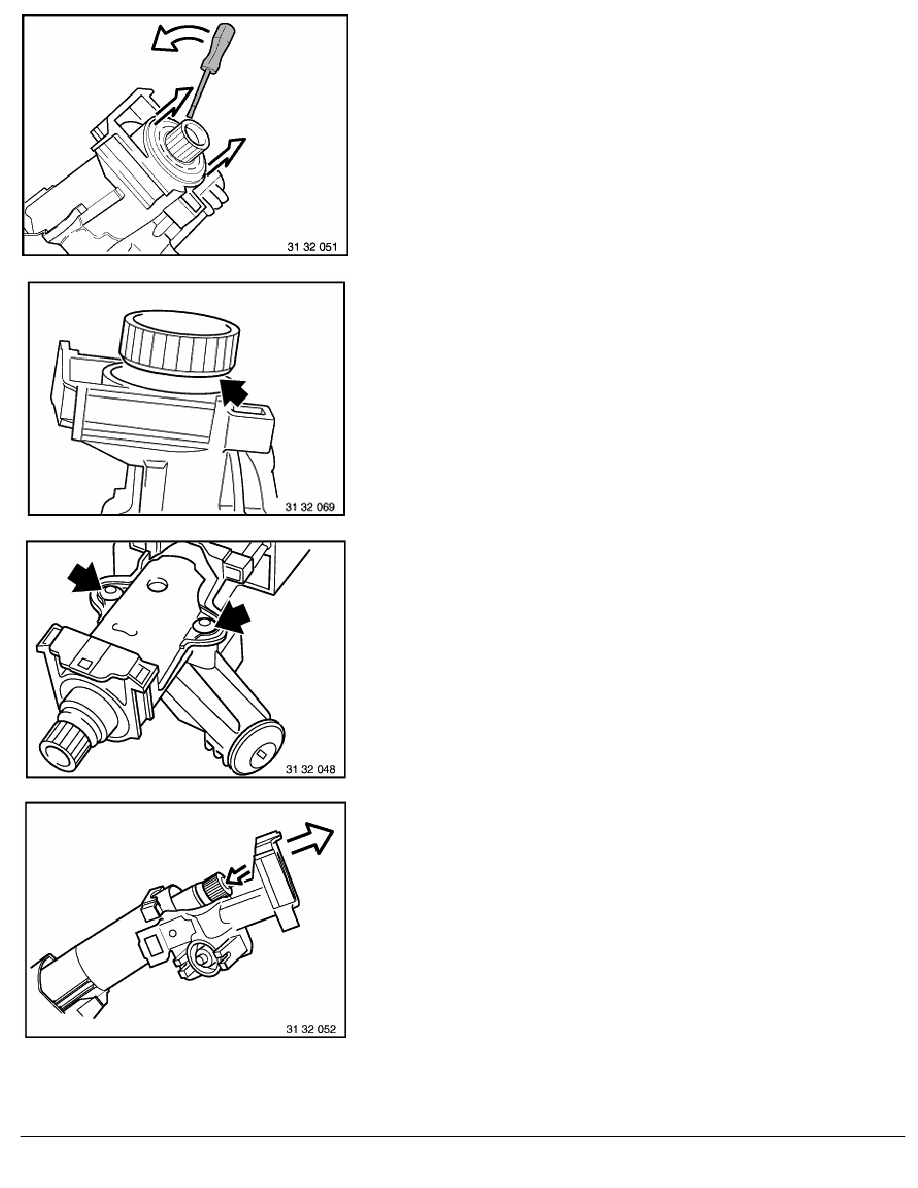 31 32 051

31 32 069

31 32 048

31 32 052