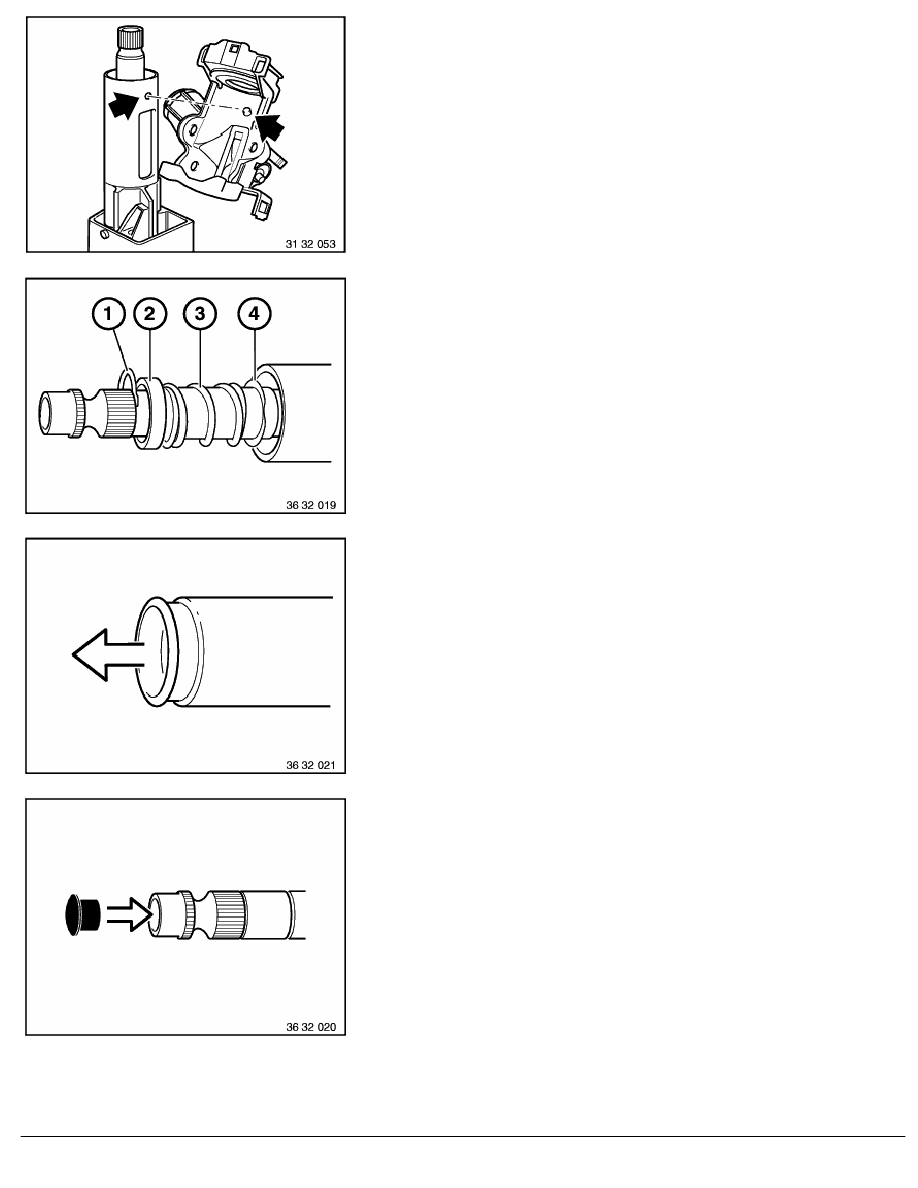 31 32 053

1 2 3 4

36 32 019

36 32 021

36 32 020