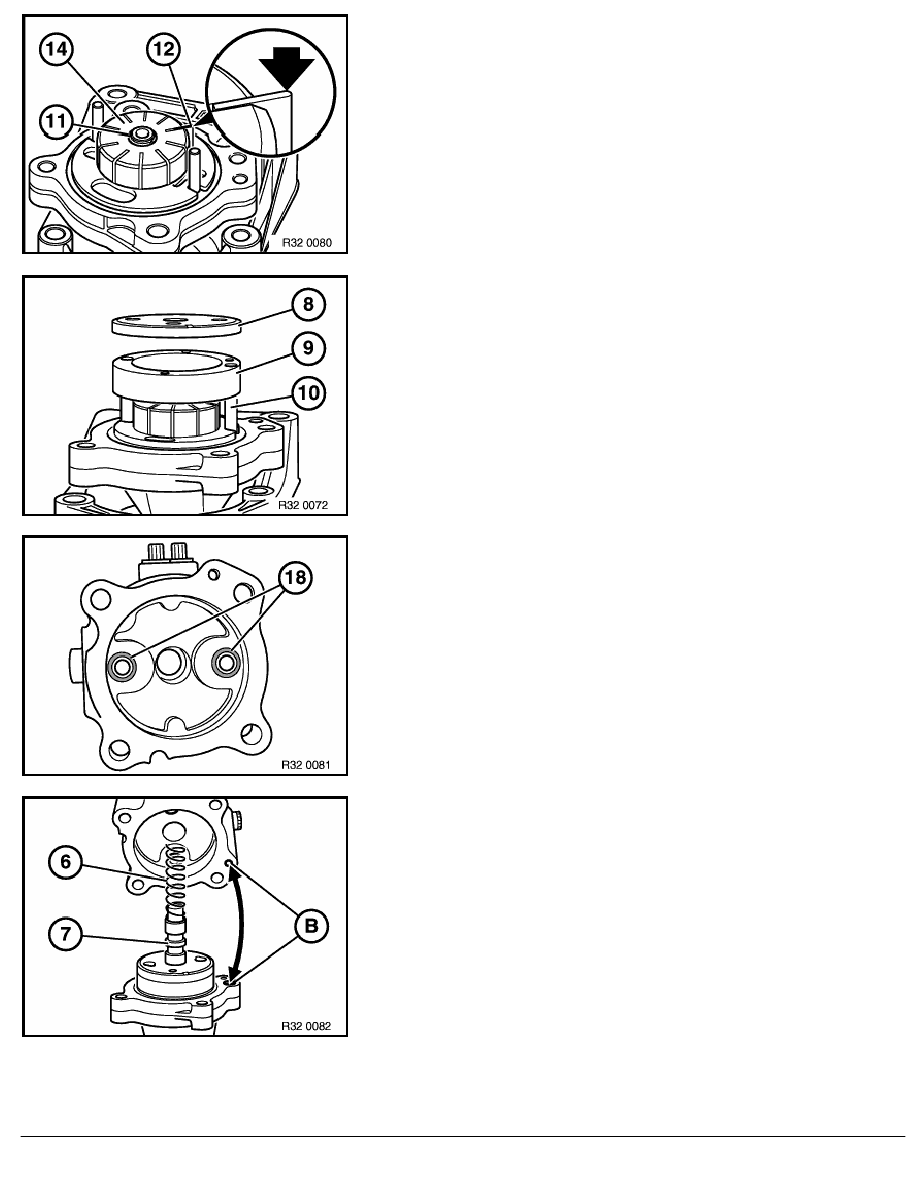 14
12
11
R32 0080

8
9
10
R32 0072

18
R32 0081

6
7
B
R32 0082