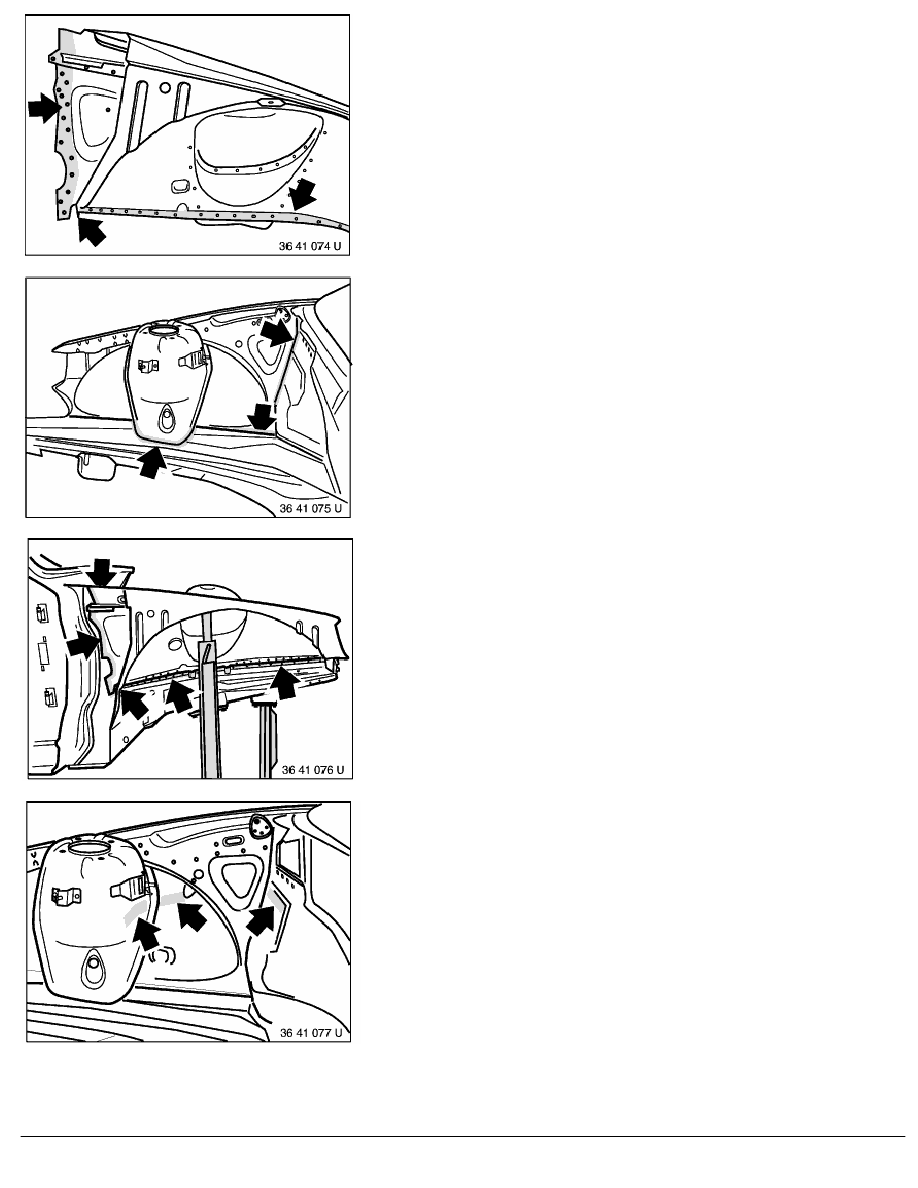 36 41 074 U

36 41 075 U

36 41 076 U

36 41 077 U