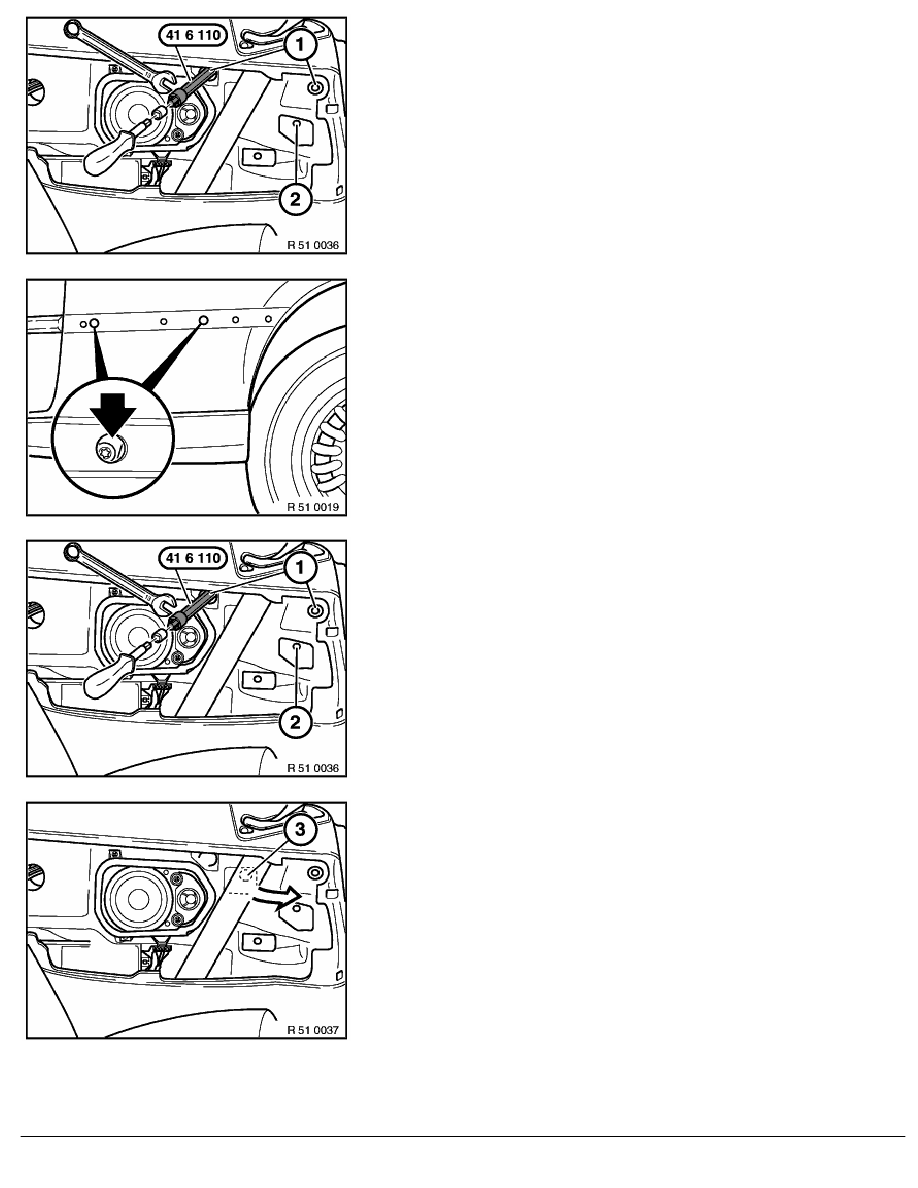 41 6 110
1
2
R 51 0036

R 51 0019

41 6 110
1
2
R 51 0036

3
R 51 0037