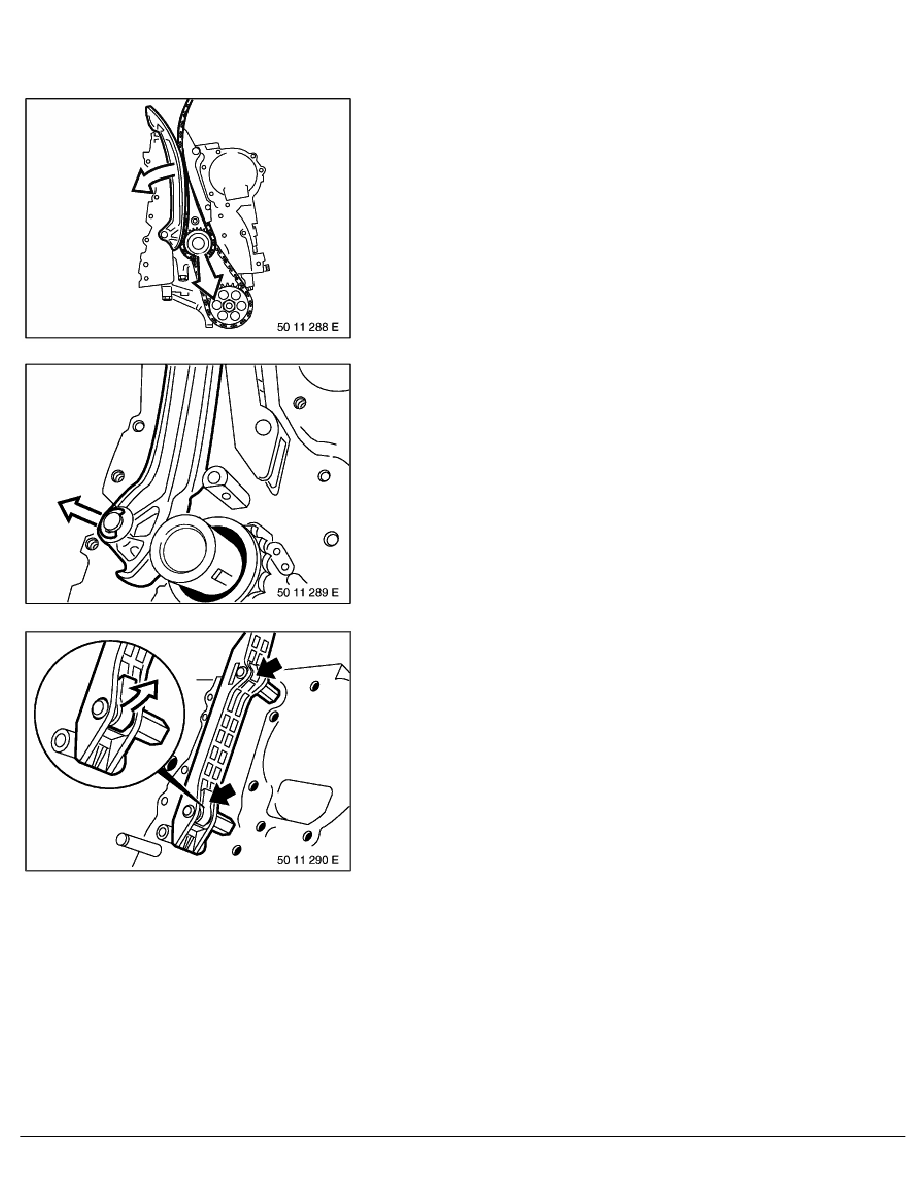 50 11 288 E

50 11 289 E

50 11 290 E