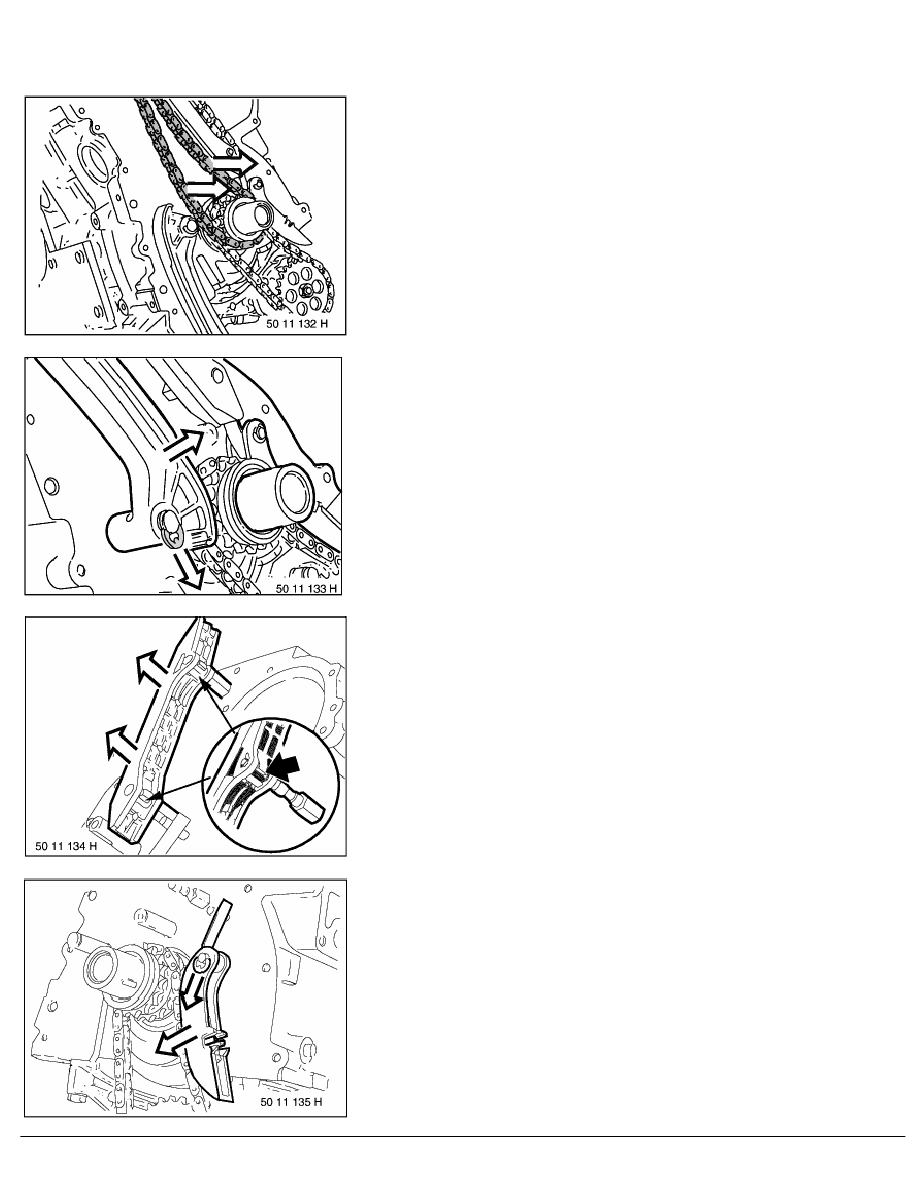 50 11 132 H

50 11 133 H

50 11 134 H

50 11 135 H