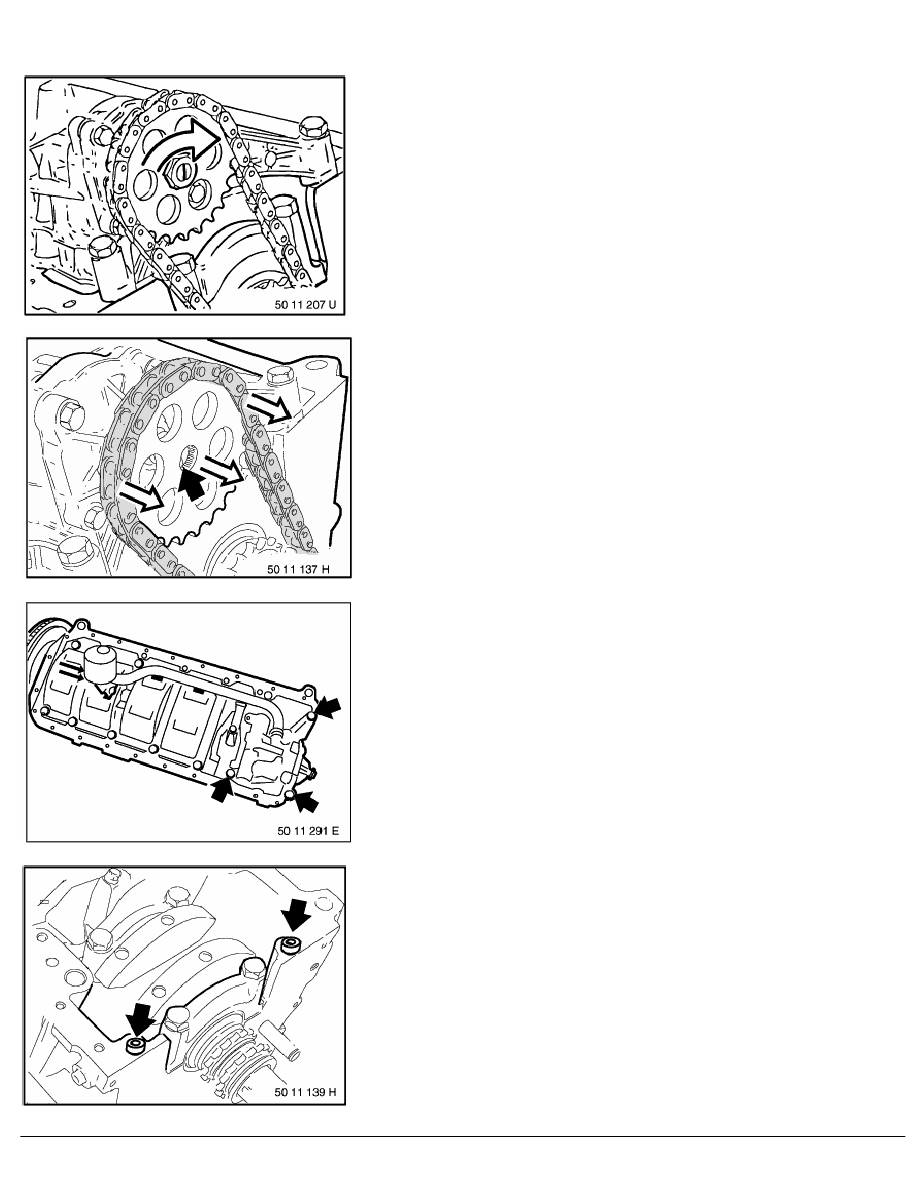 50 11 207 U

50 11 137 H

50 11 291 E

50 11 139 H