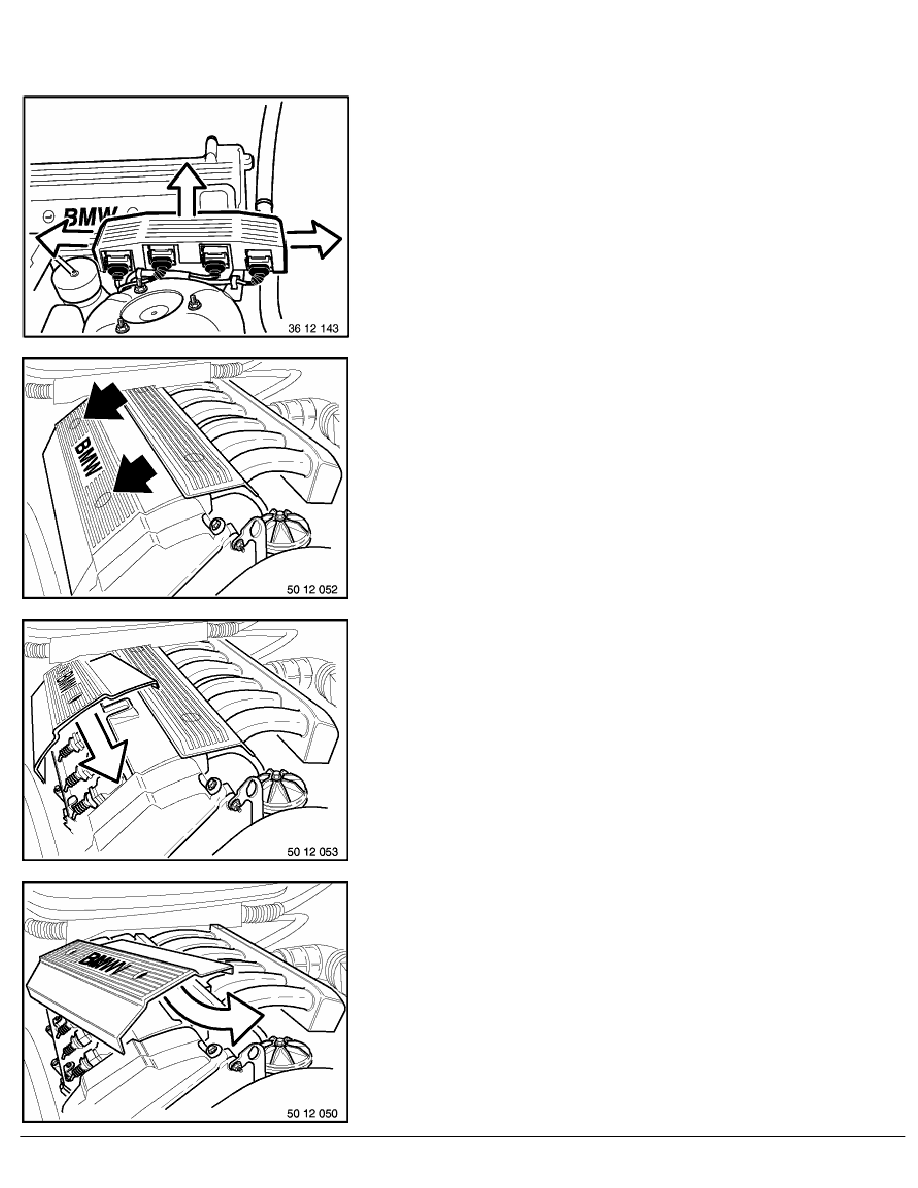 BMW

36 12 143

BMW

50 12 052

BMW

50 12 053

BMW

50 12 050