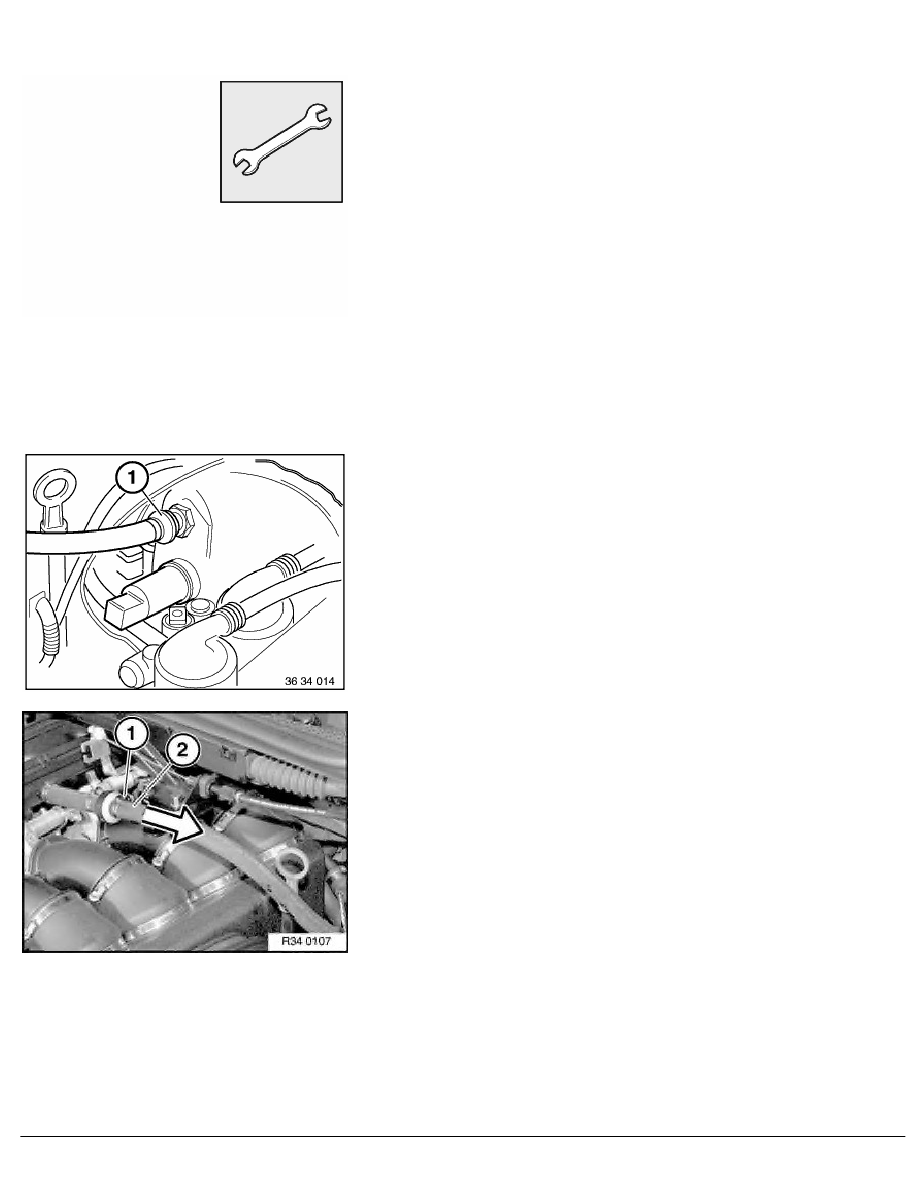 1

36 34 014

1

2

R34 0107