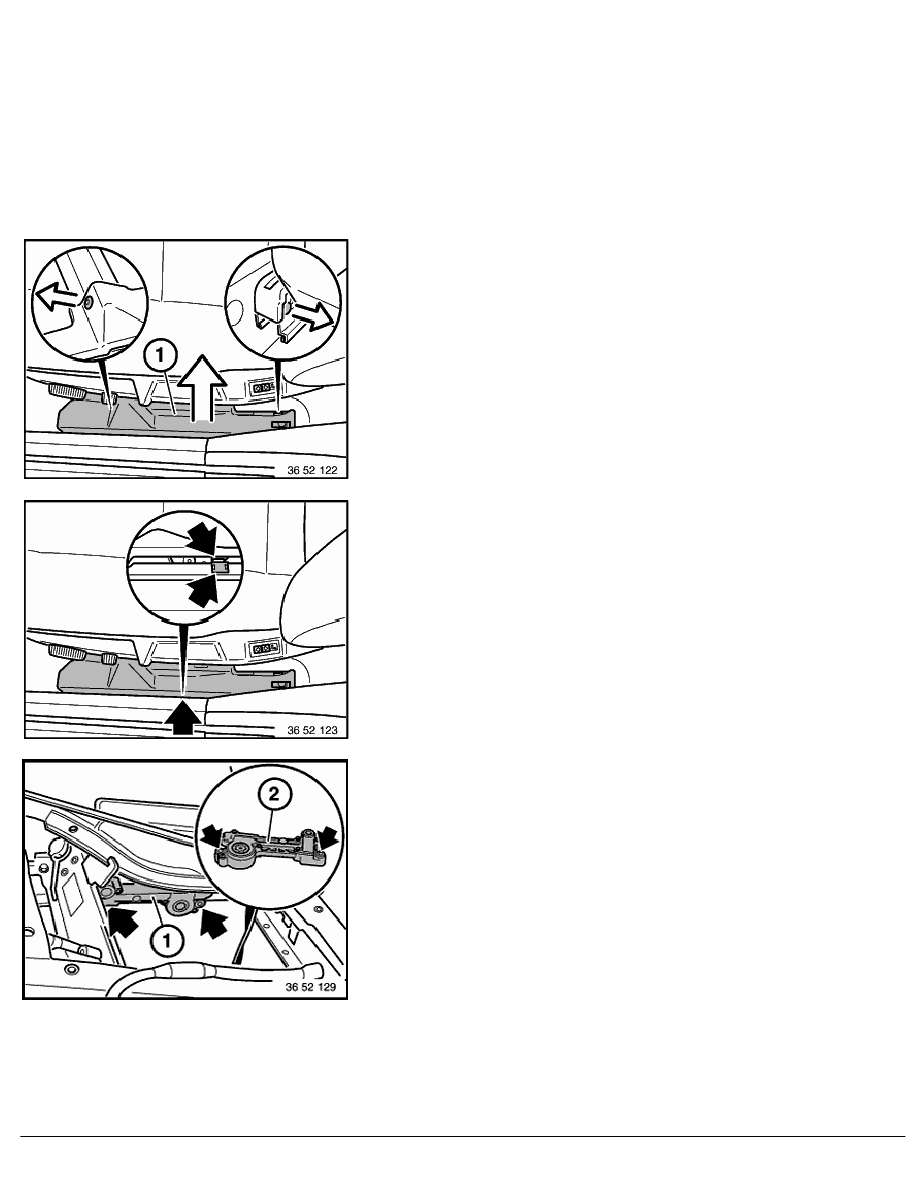 1

36 52 122

36 52 123

2

1

36 52 129