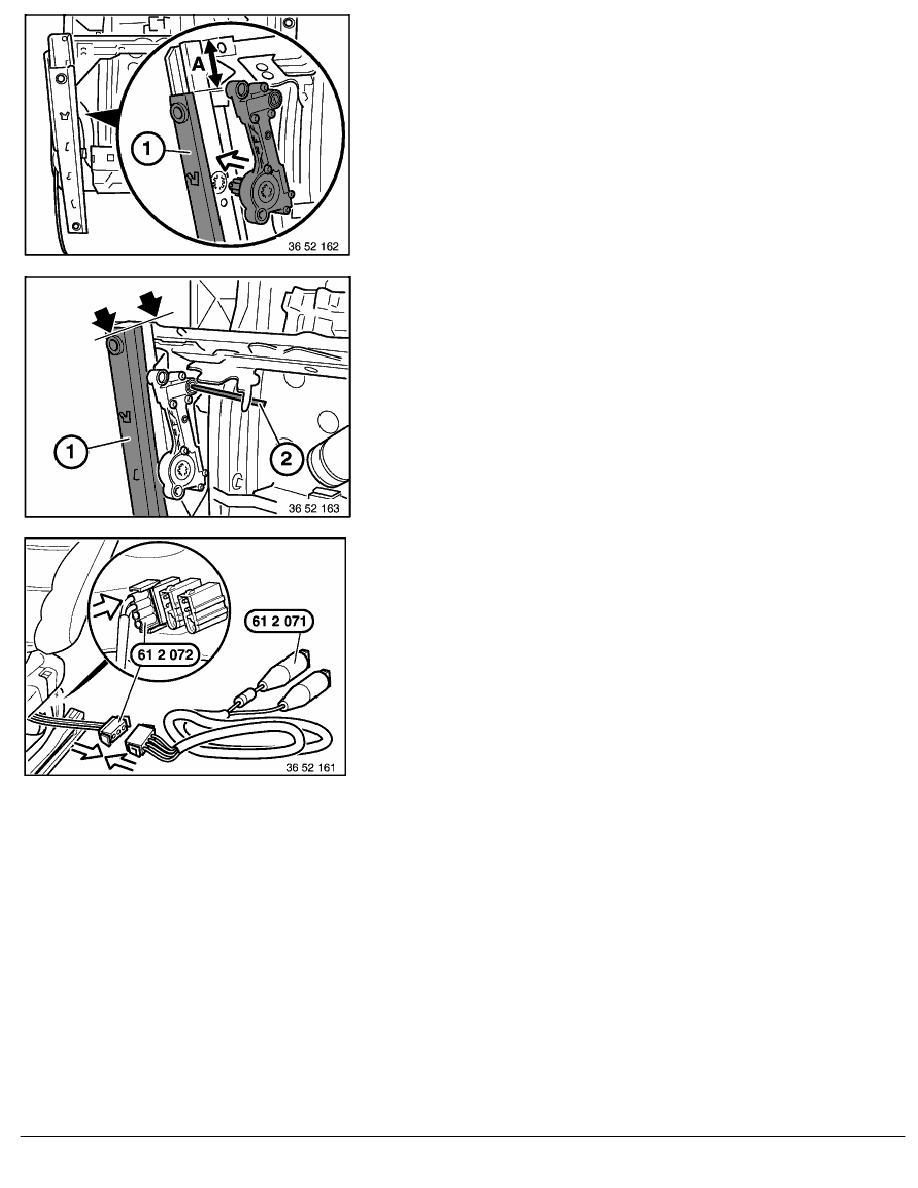 A

1

36 52 162

1

2

36 52 163

61 2 071

61 2 072

36 52 161