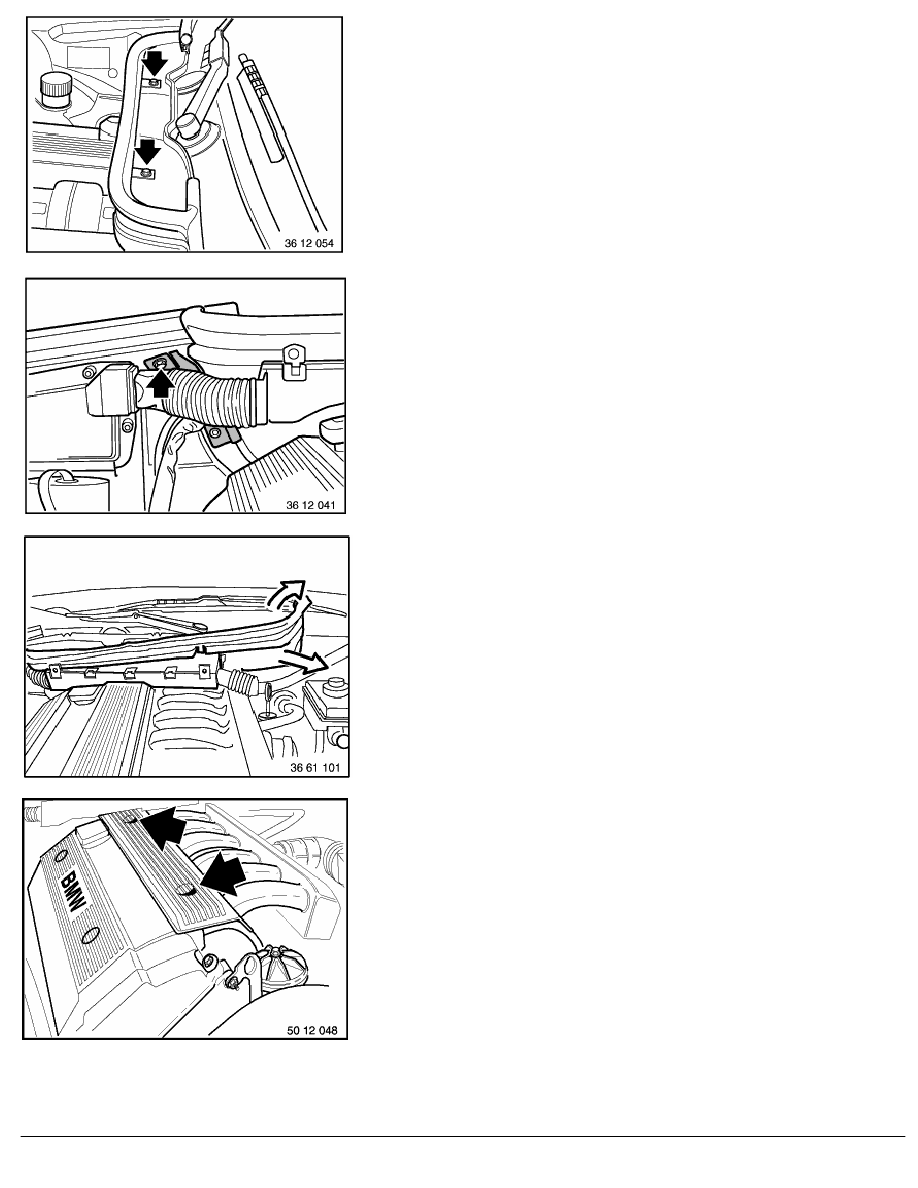 36 12 054

36 12 041

36 61 101

BMW

50 12 048