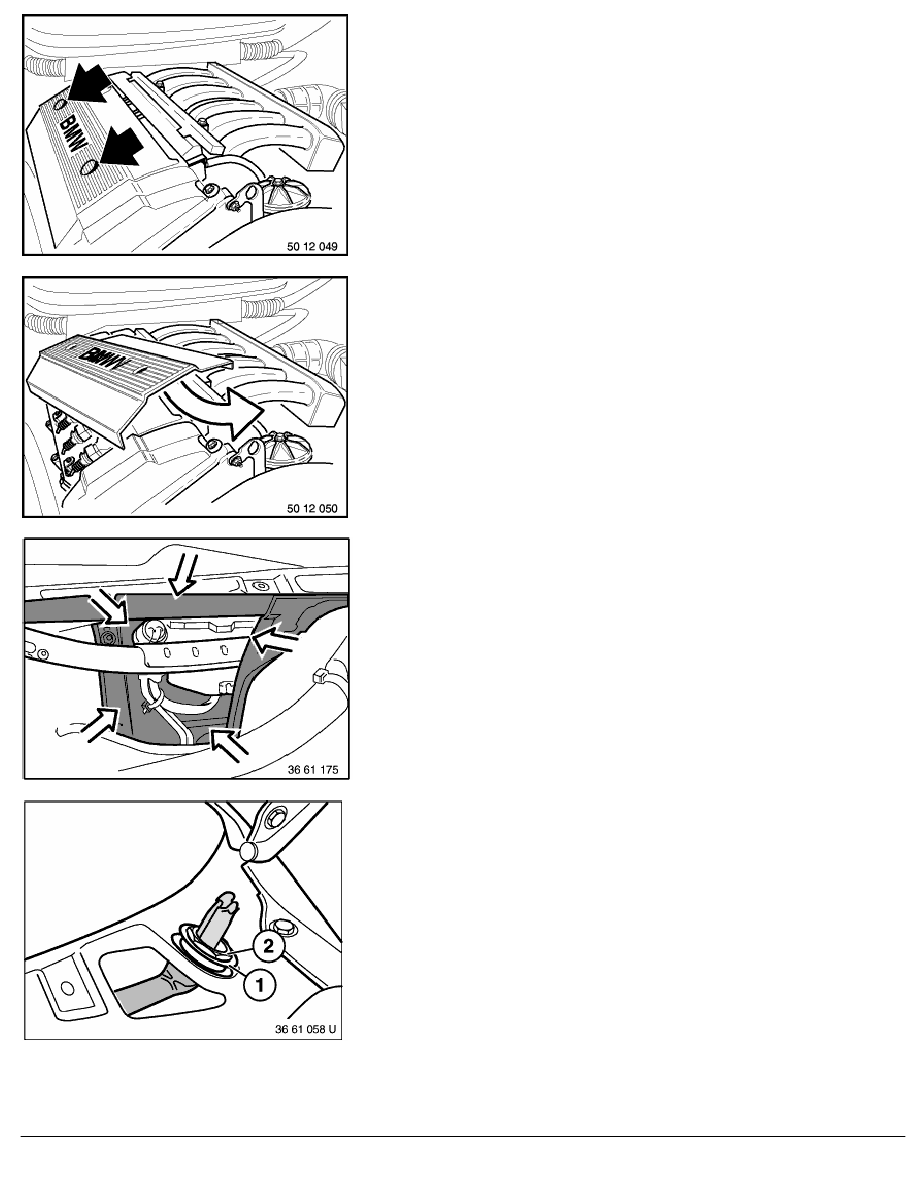 BMW

50 12 049

BMW

50 12 050

36 61 175

2

1

36 61 058 U