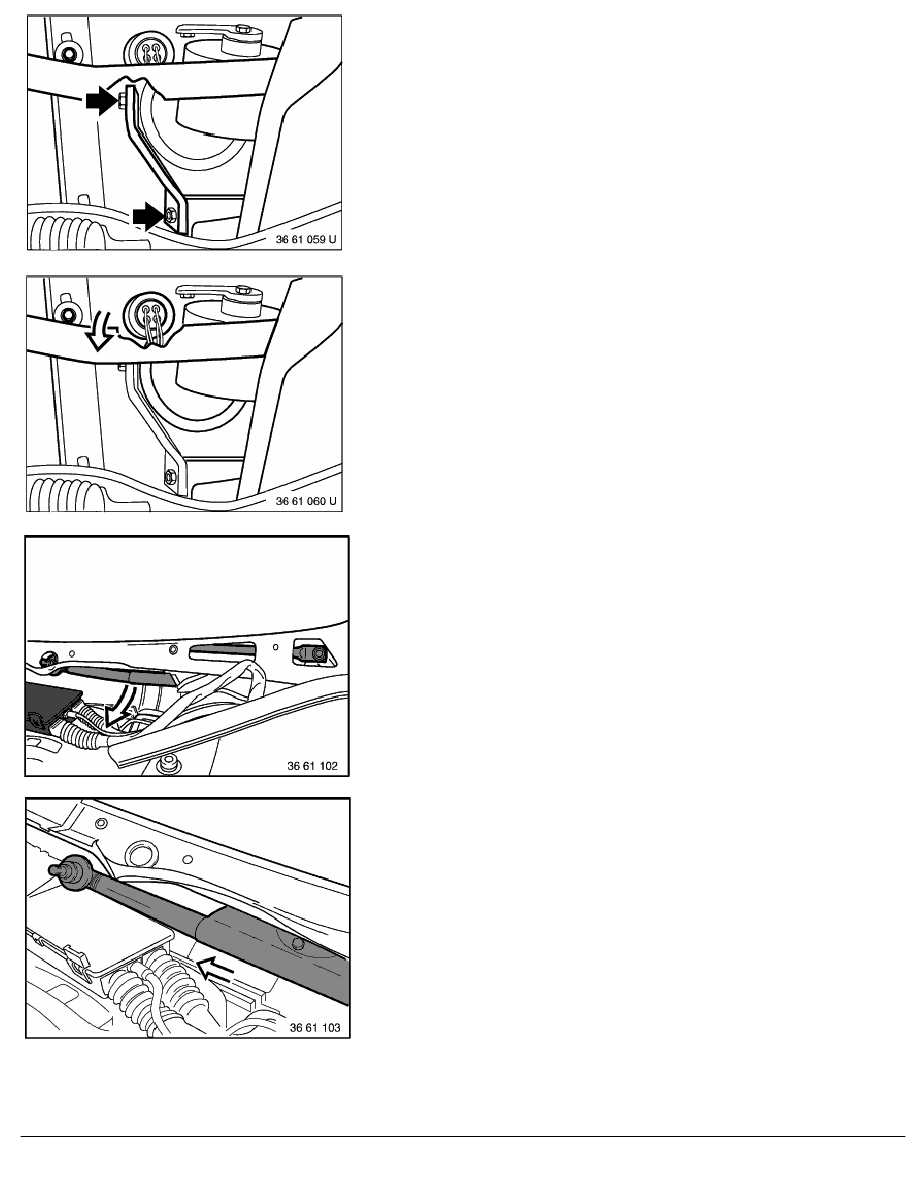 36 61 059 U

36 61 060 U

36 61 102

36 61 103