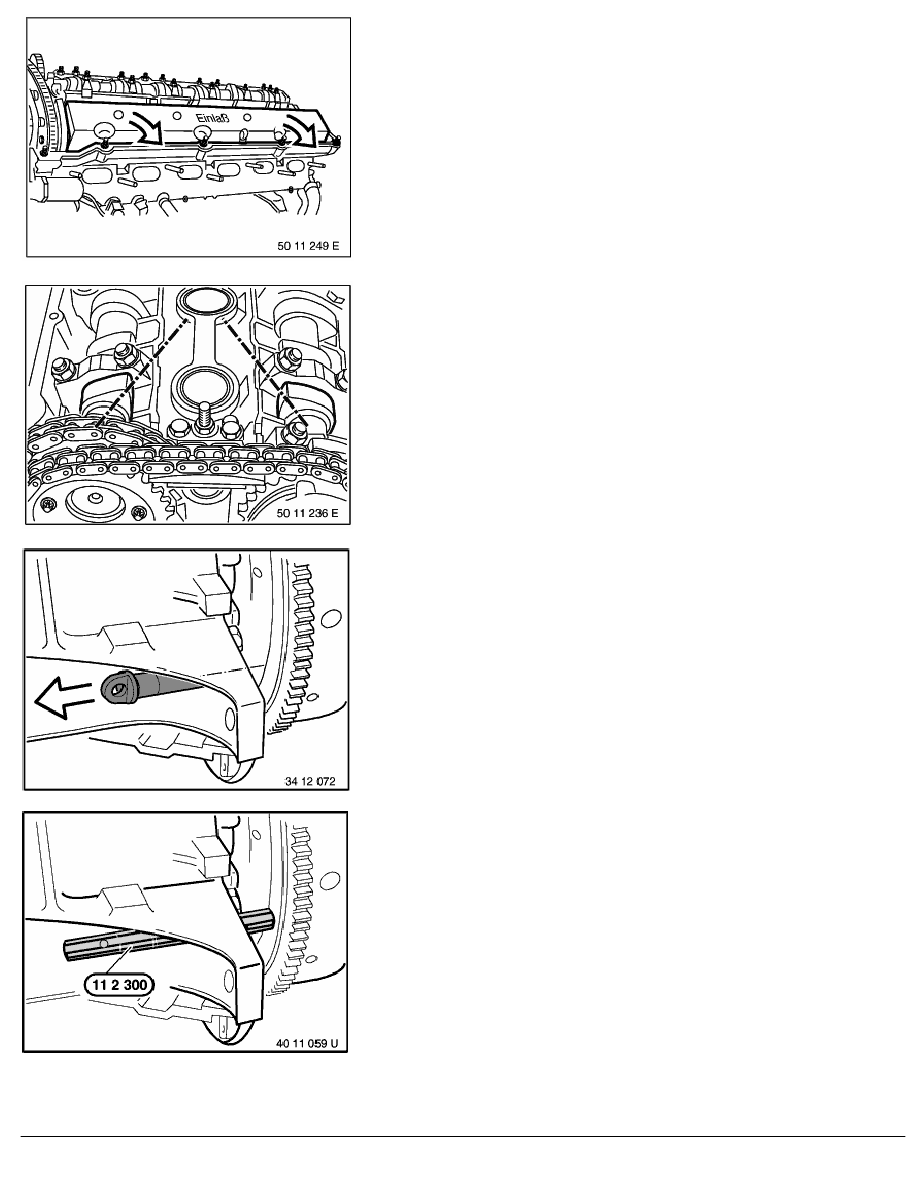 Einlaß

50 11 249 E

50 11 236 E

34 12 072

11 2 300

40 11 059 U