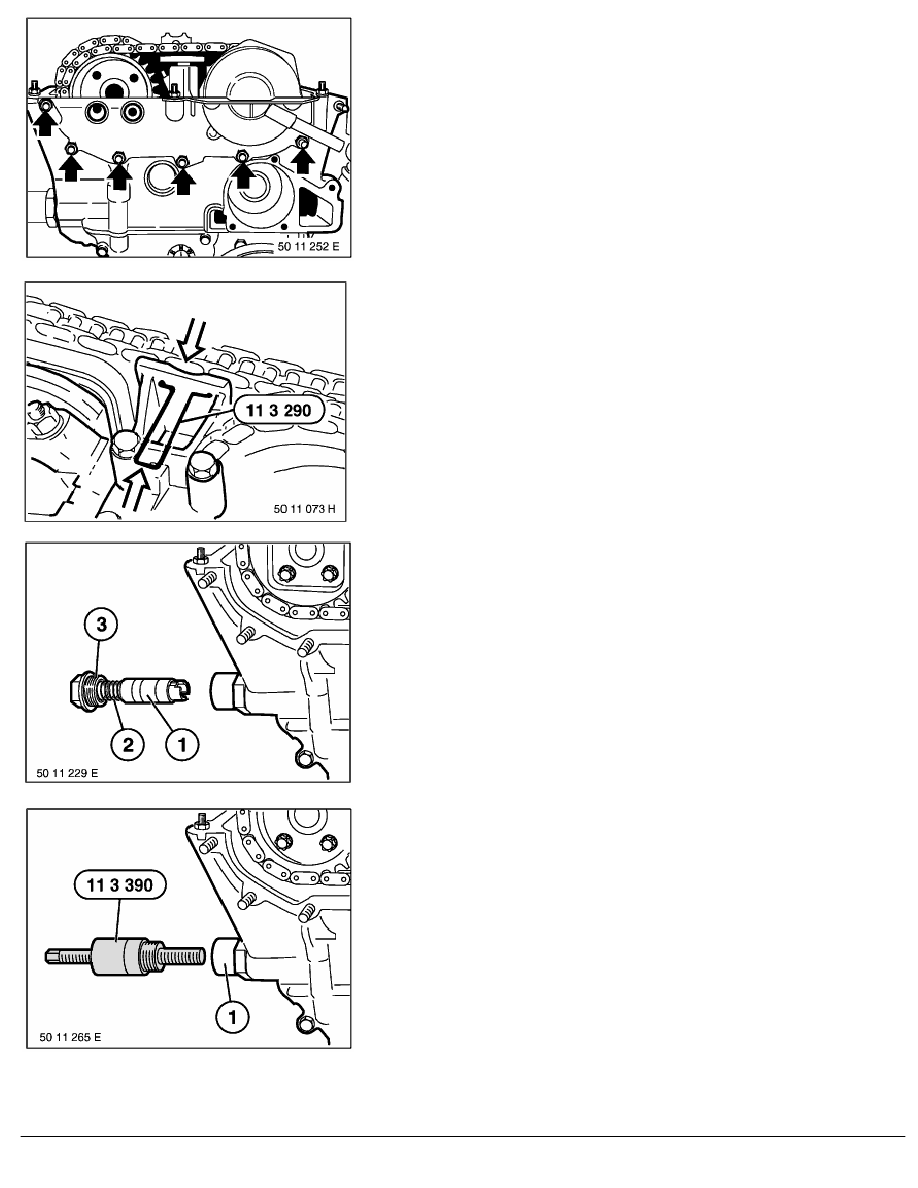 50 11 252 E

11 3 290

50 11 073 H

3

2

1

50 11 229 E

11 3 390

1

50 11 265 E