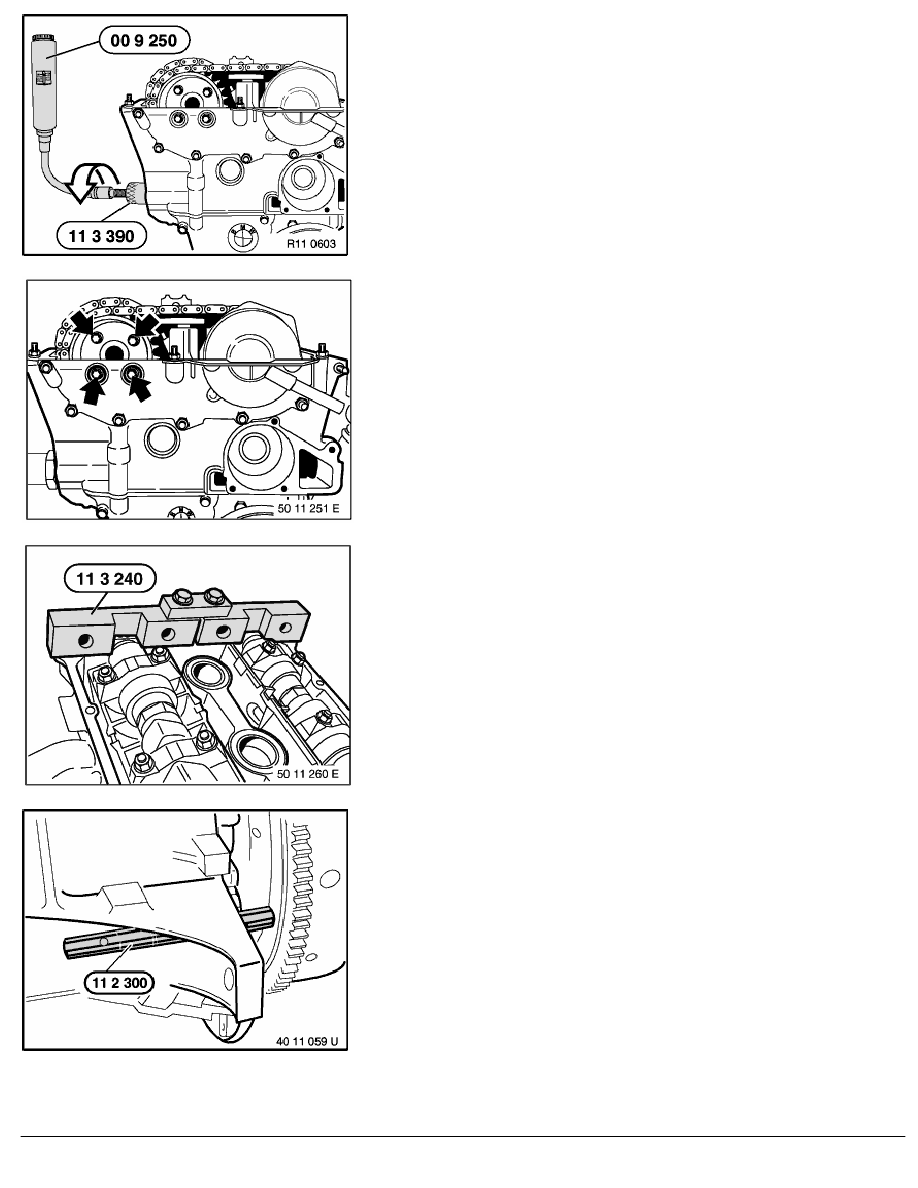 00 9 250

11 3 390

R11 0603

50 11 251 E

11 3 240

50 11 260 E

11 2 300

40 11 059 U