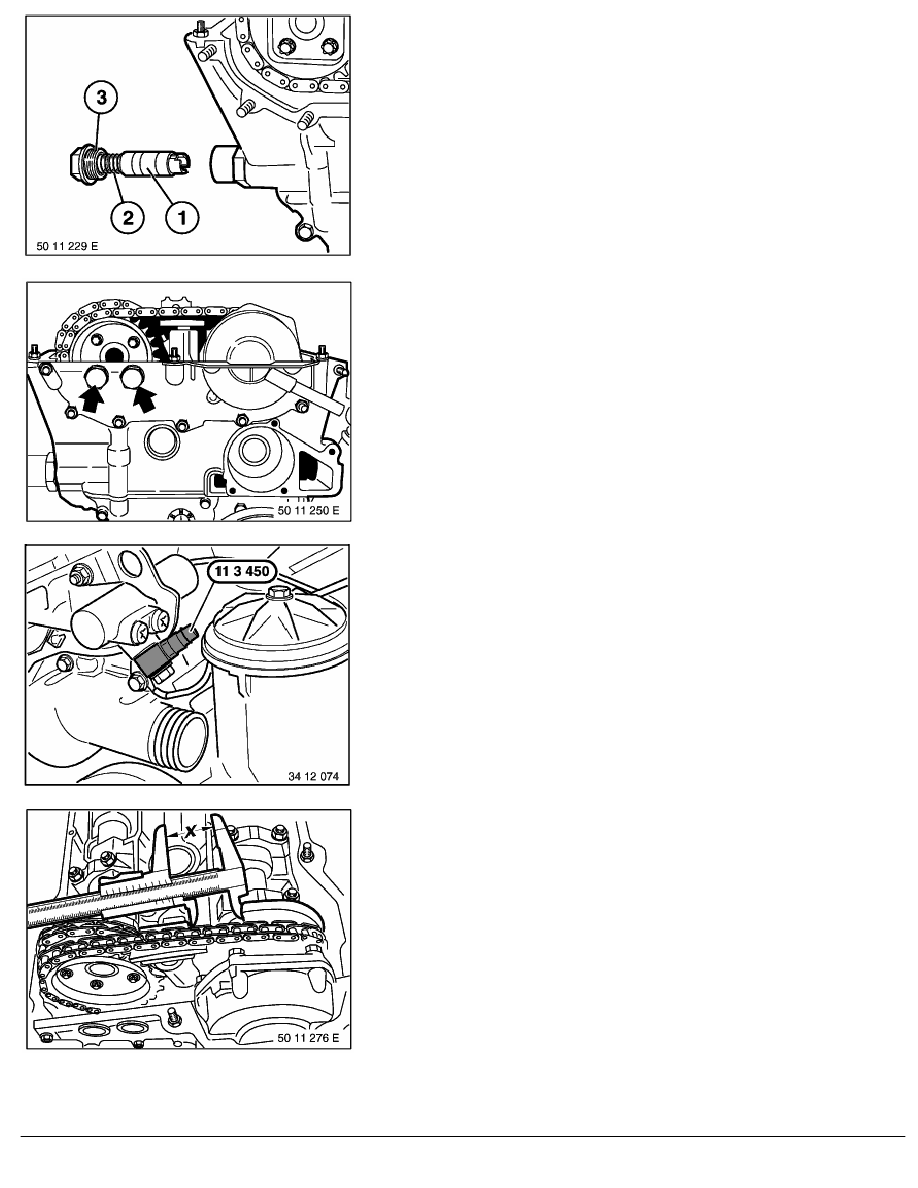 3
2
1
50 11 229 E

50 11 250 E

11 3 450
34 12 074

X
50 11 276 E