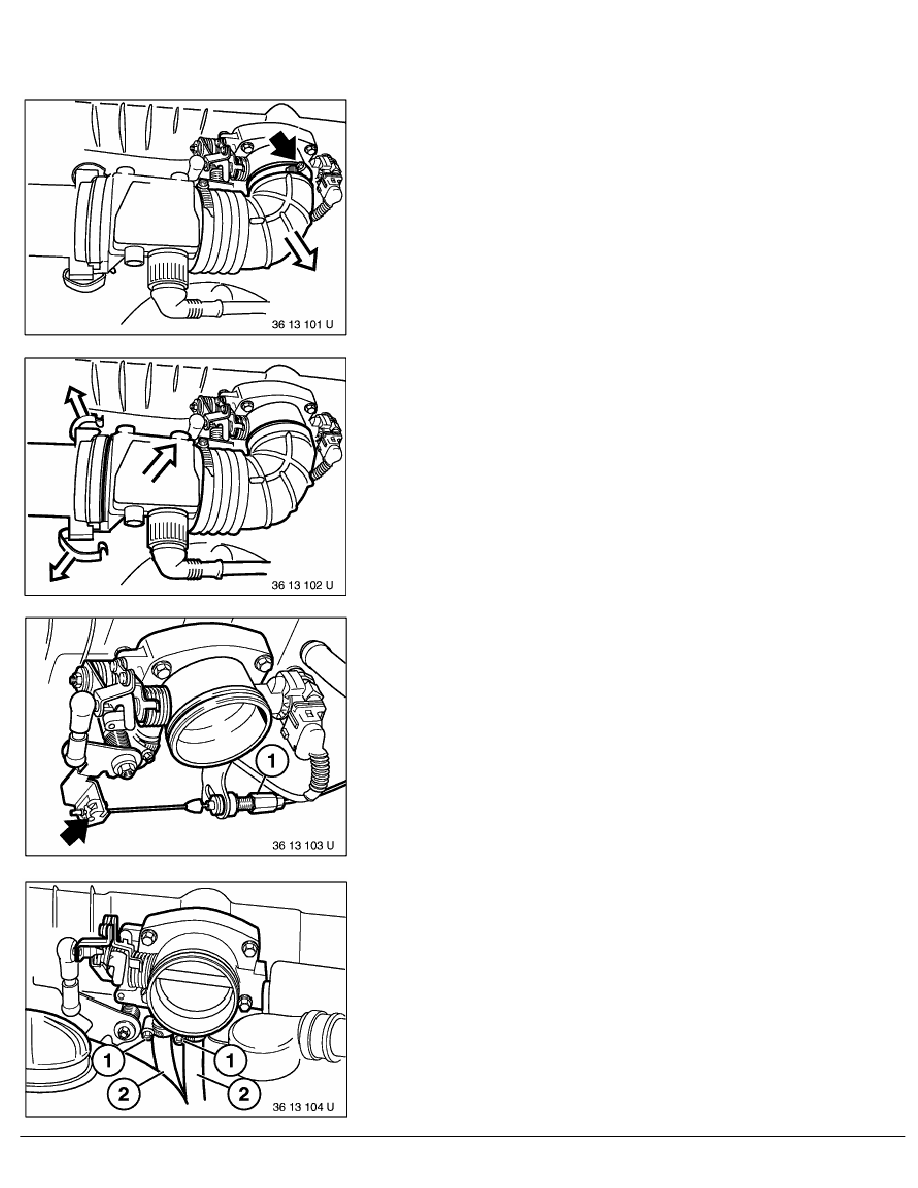 36 13 101 U

36 13 102 U

1

36 13 103 U

1

1

2

2

36 13 104 U