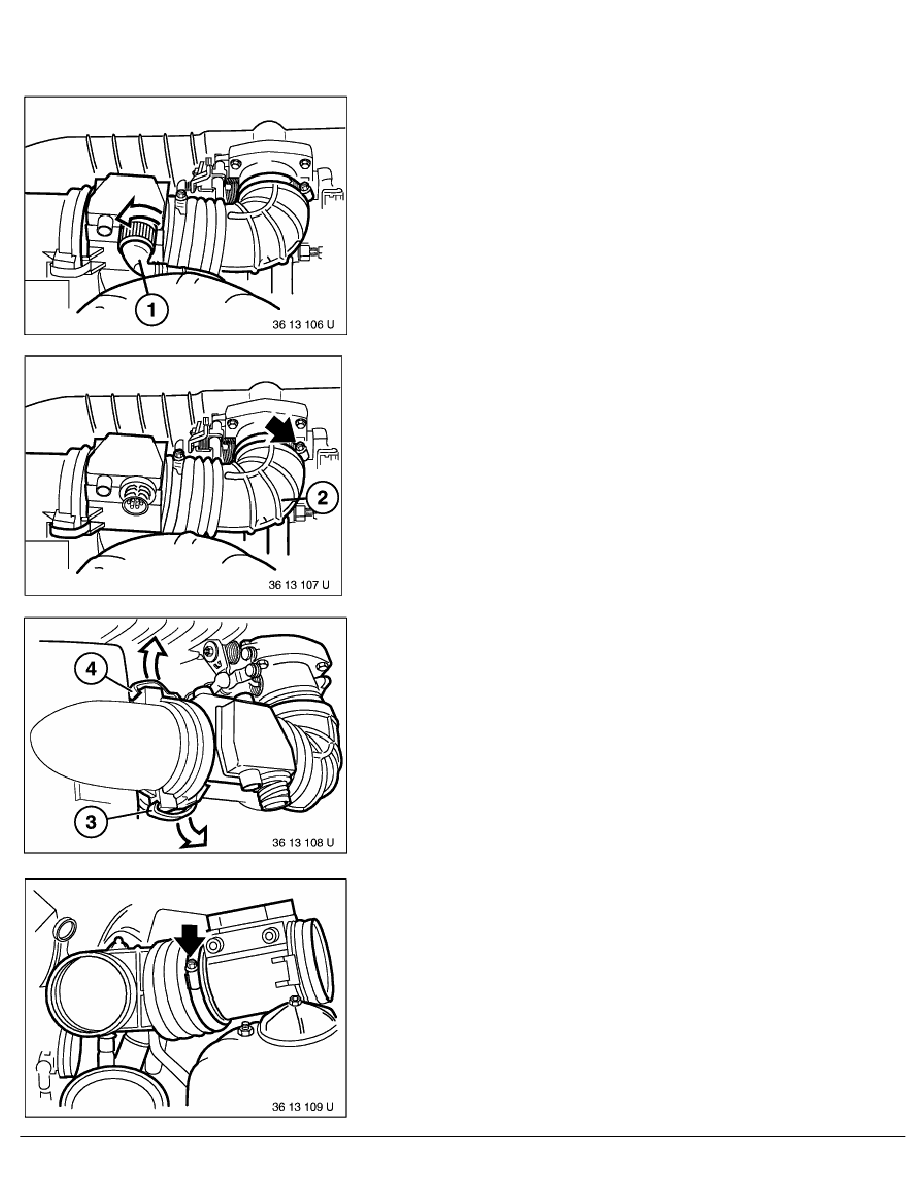 1

36 13 106 U

2

36 13 107 U

4

3

36 13 108 U

36 13 109 U