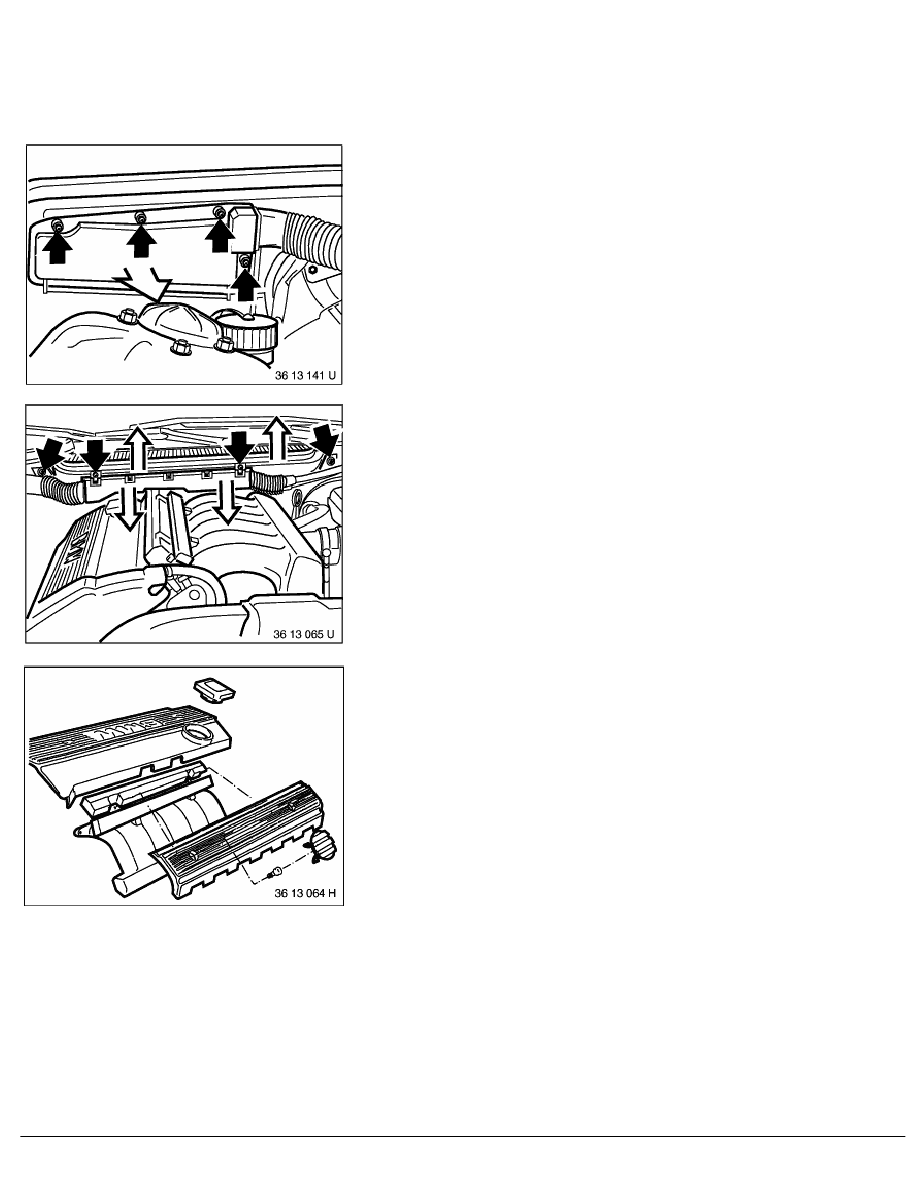 36 13 141 U

36 13 065 U

36 13 064 H