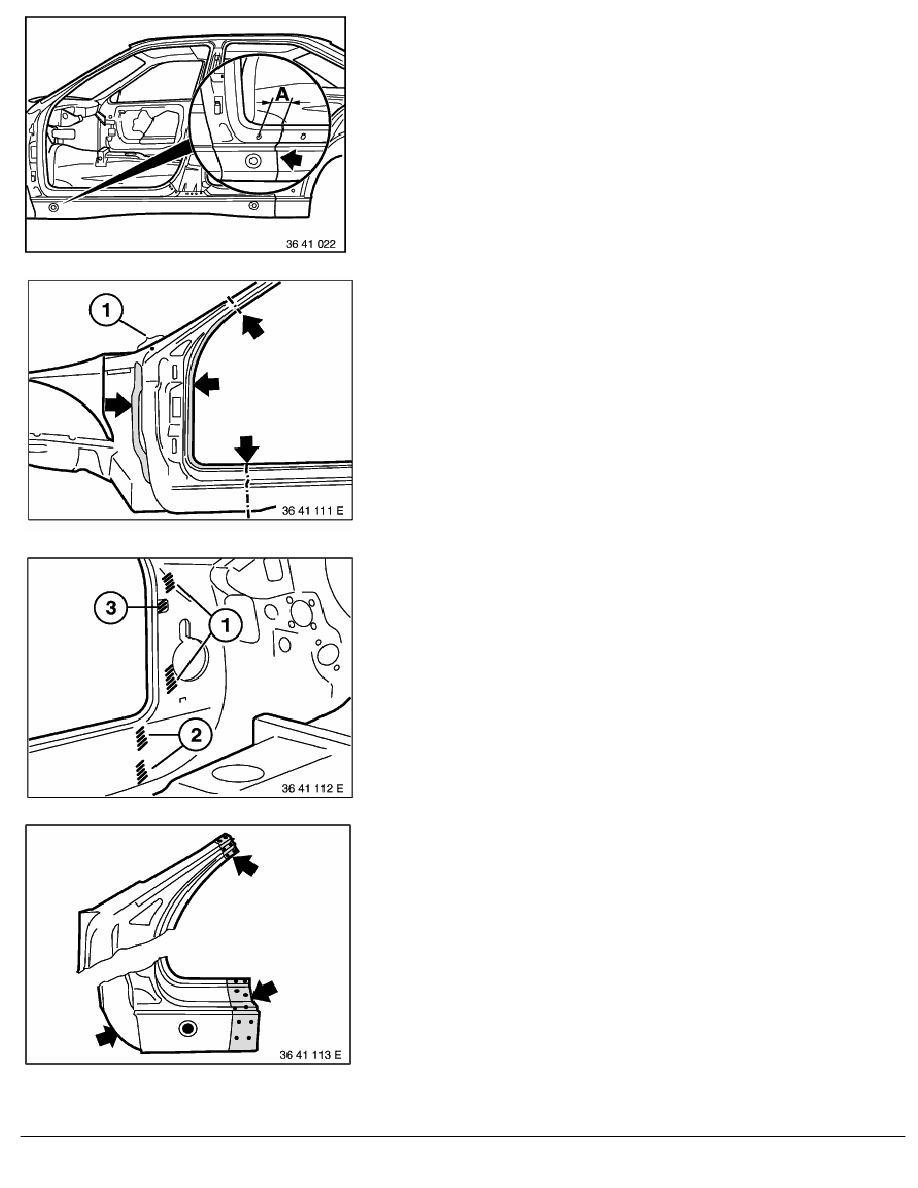 A

36 41 022

1

36 41 111 E

3

1

2

36 41 112 E

36 41 113 E