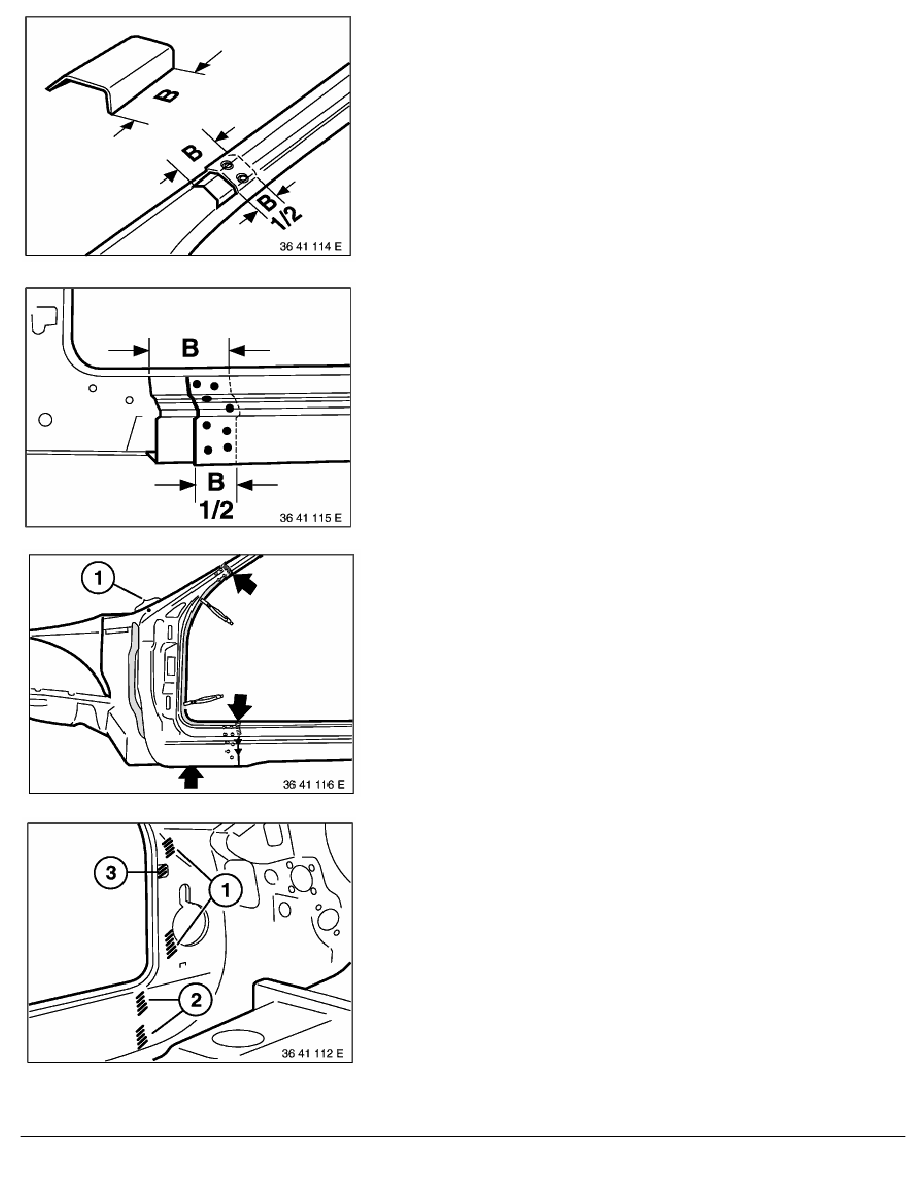 B
B
B
1/2
36 41 114 E

B
B
1/2
36 41 115 E

1
36 41 116 E

3
1
2
36 41 112 E