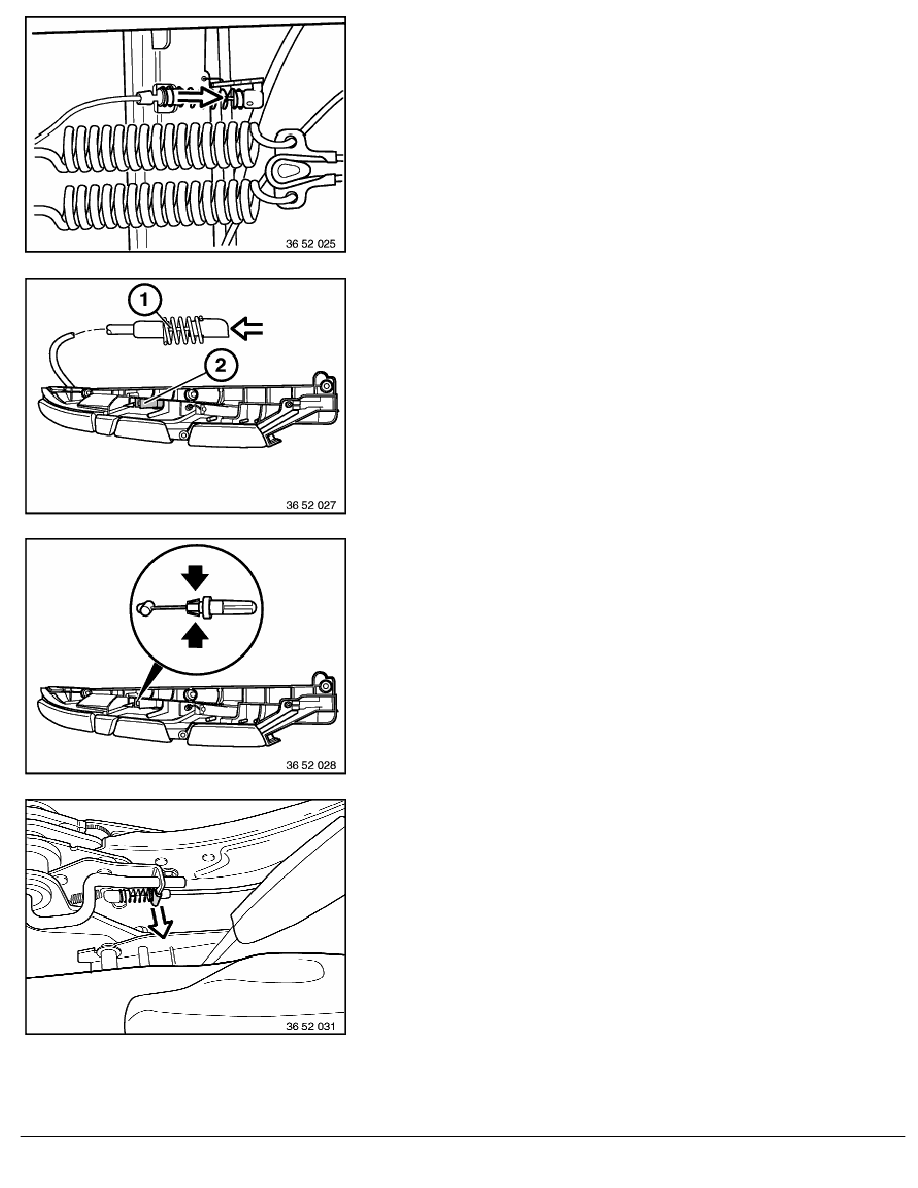 36 52 025

1

2

36 52 027

36 52 028

36 52 031